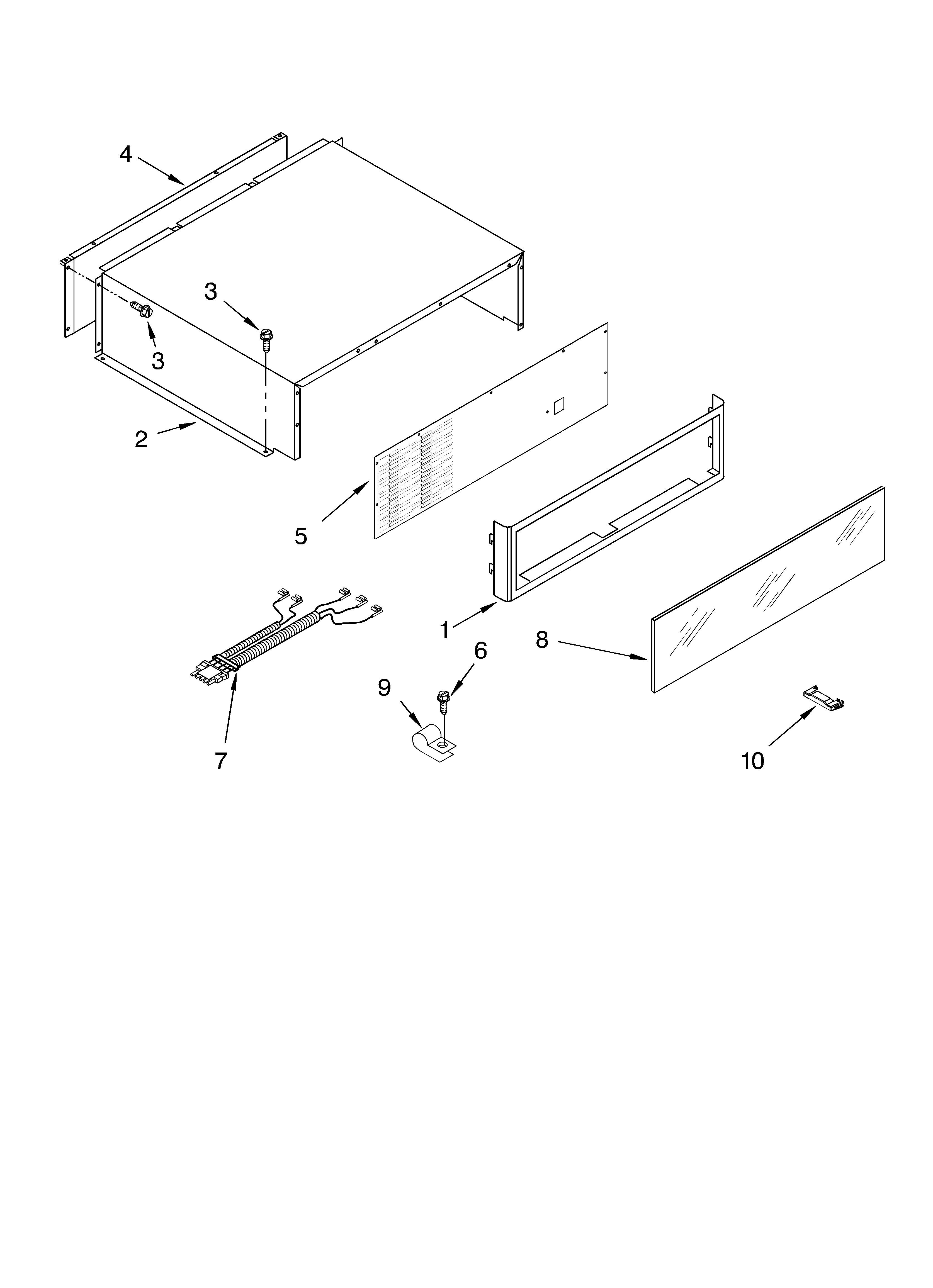 4
3
3
2
5
1
8
6
9
7
10