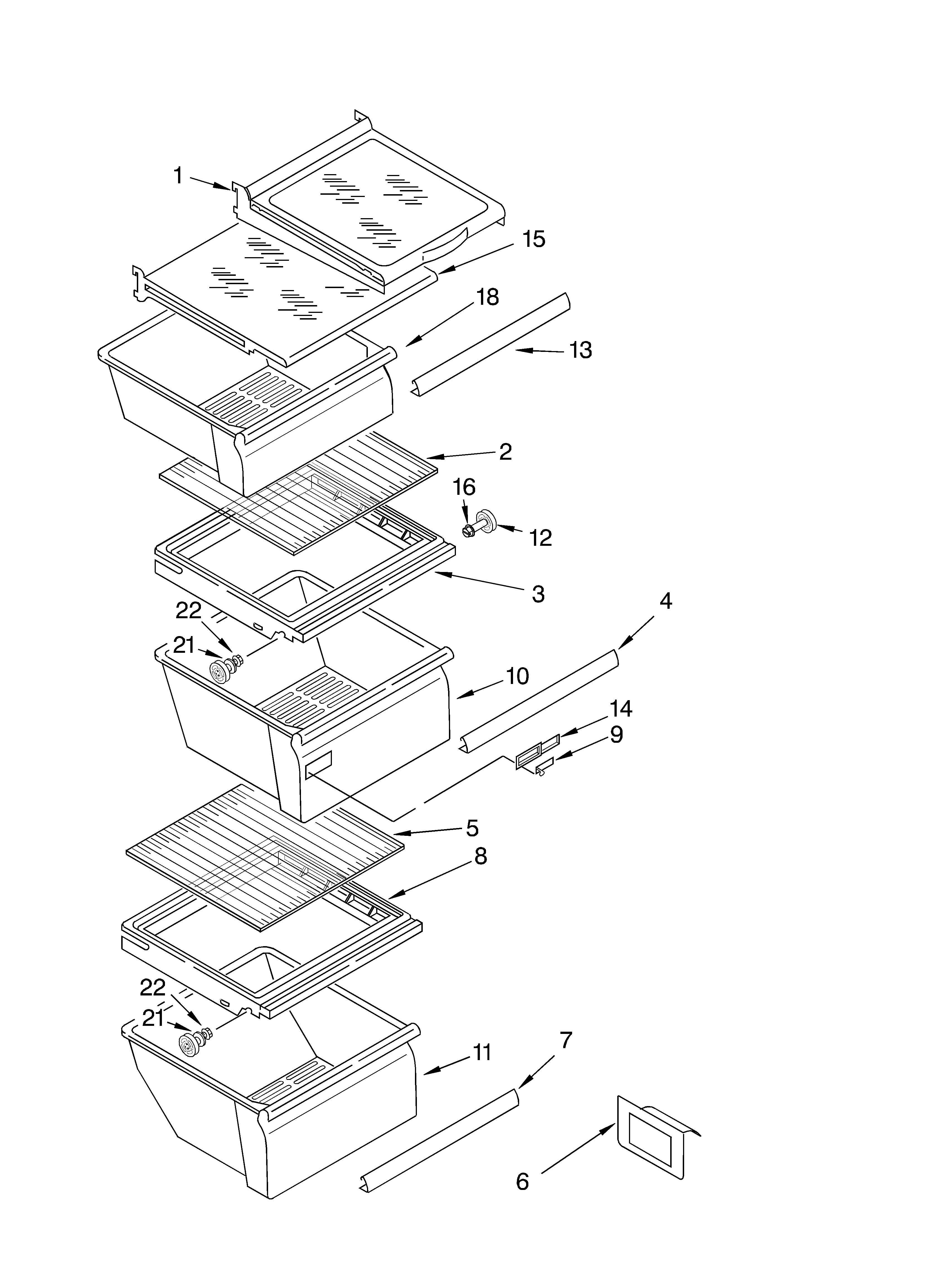 1
15
18
13
2
16
12
3
22
21
4
10
14
9
5
8
22
21
11
7
6