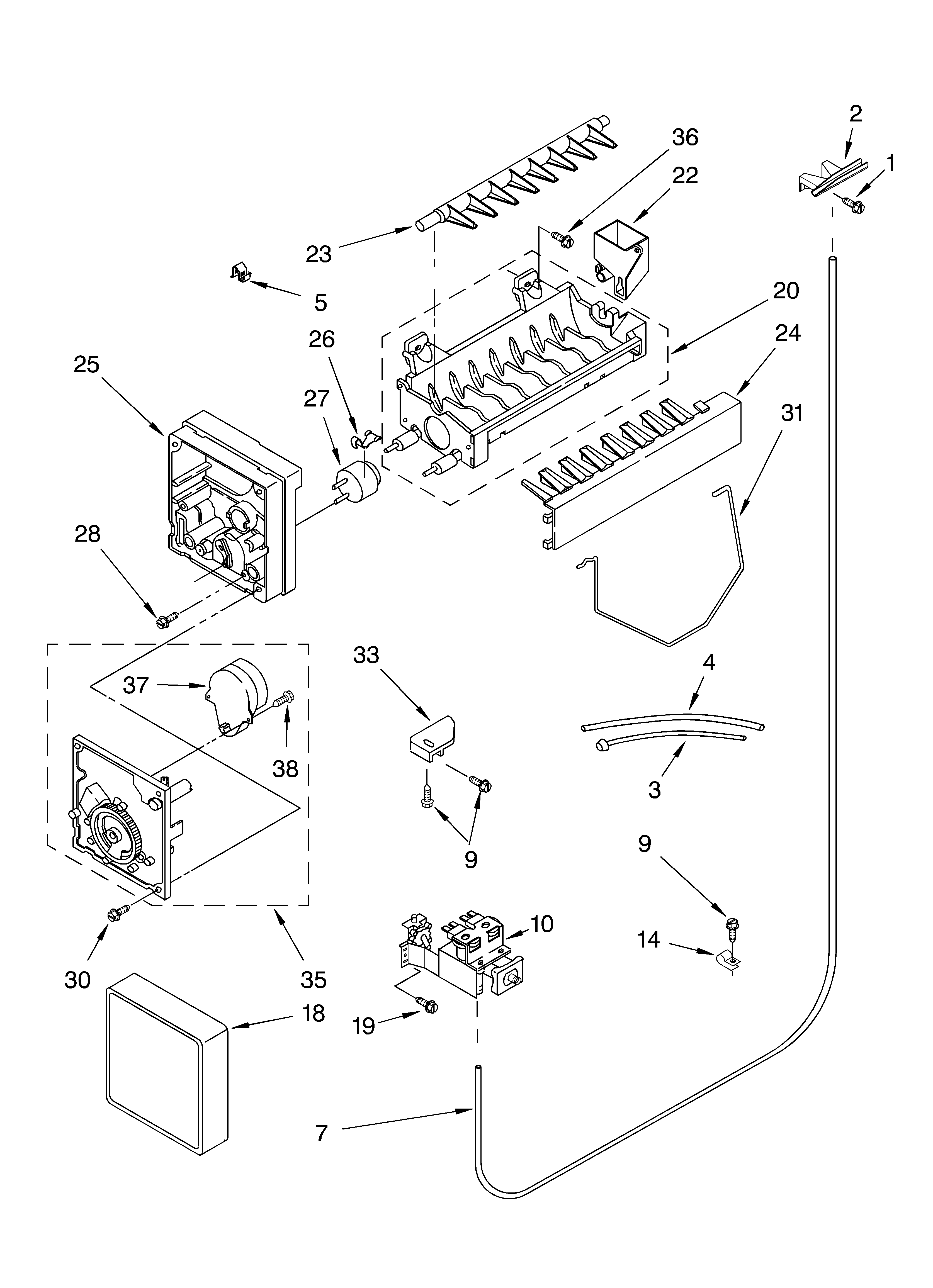 2
36
1
22
23
5
20
26
24
25
27
31
28
33
4
37
38
3
9
9
10
14
30
35
18
19
7