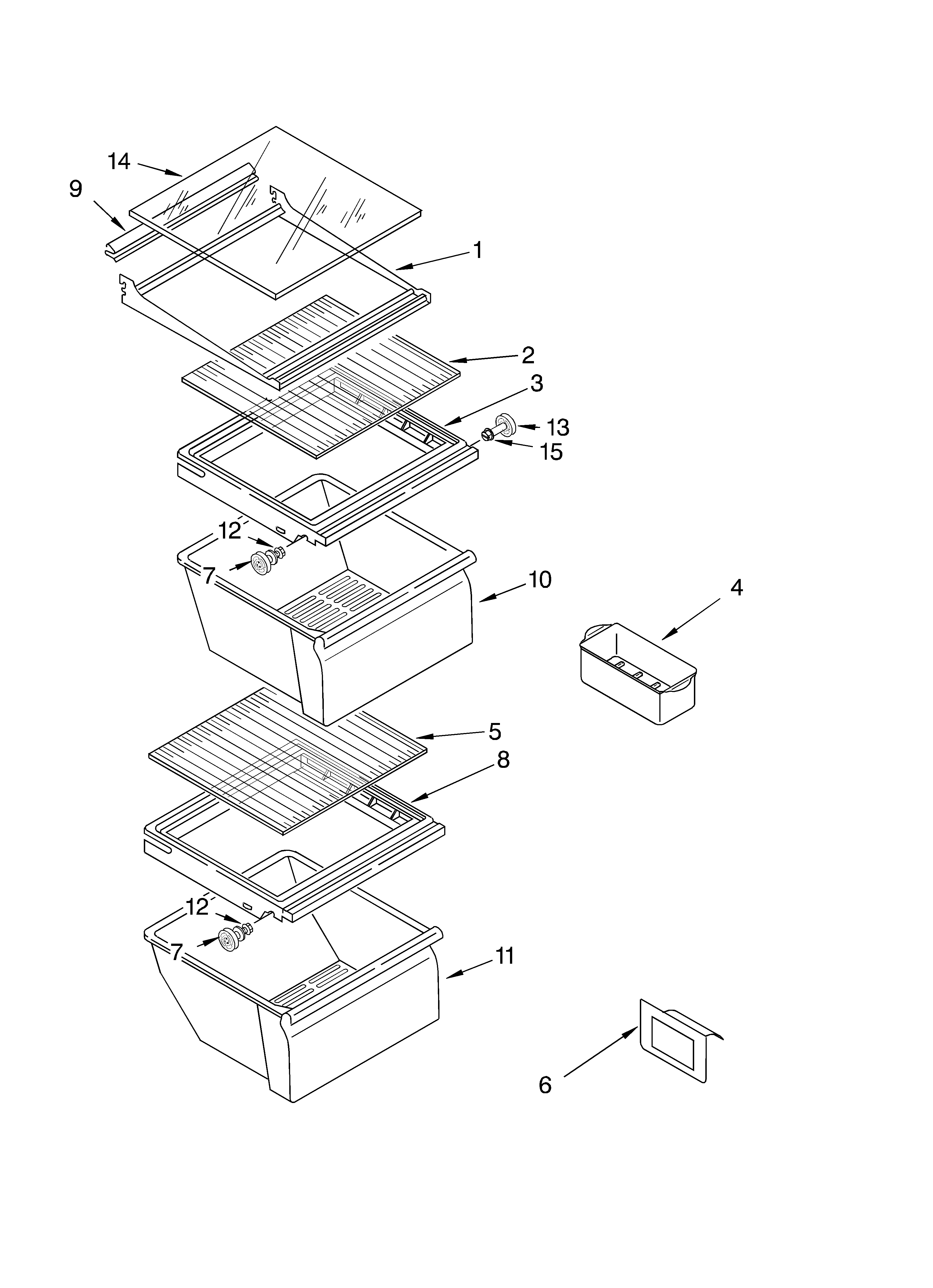 14
9
1
2
3
13
15
12
7
10
4
5
8
12
7
11
6