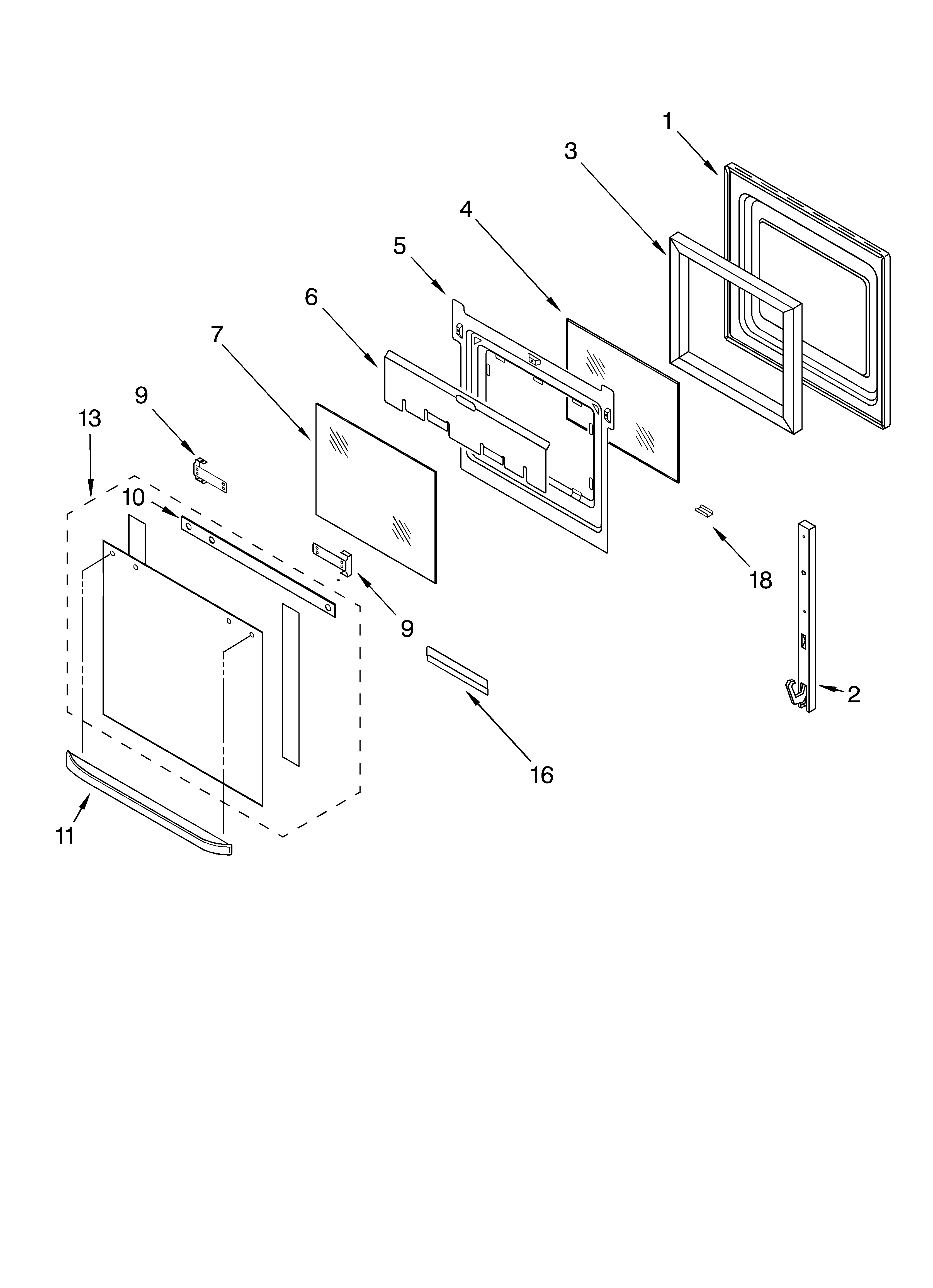 1
3
4
5
6
7
9
13
10
9
18
2
16
11