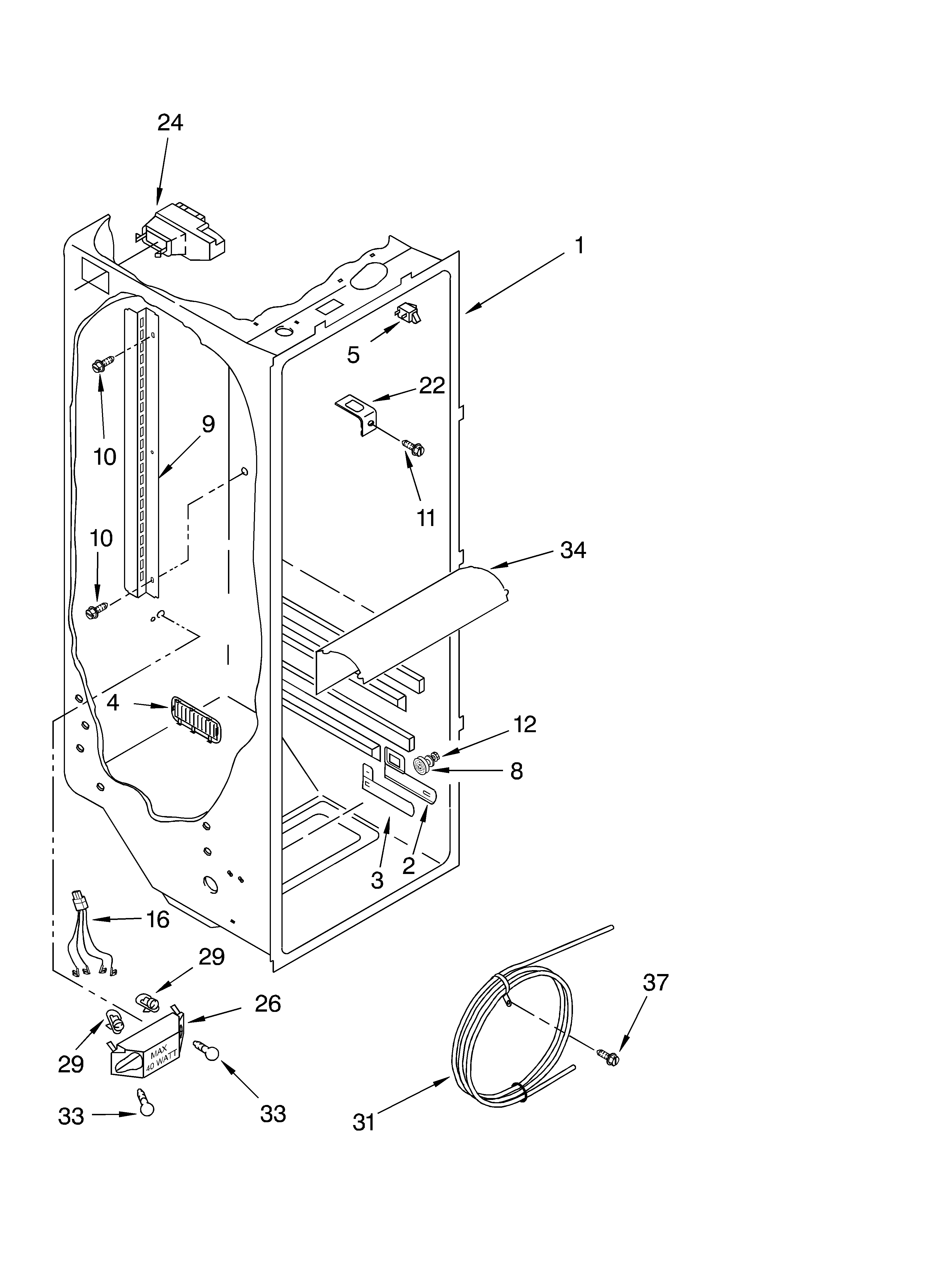 24
1
5
22
10
9
11
10
34
4
12
8
3
2
16
29
26
37
29
MAX 40 WATT
33
33
31