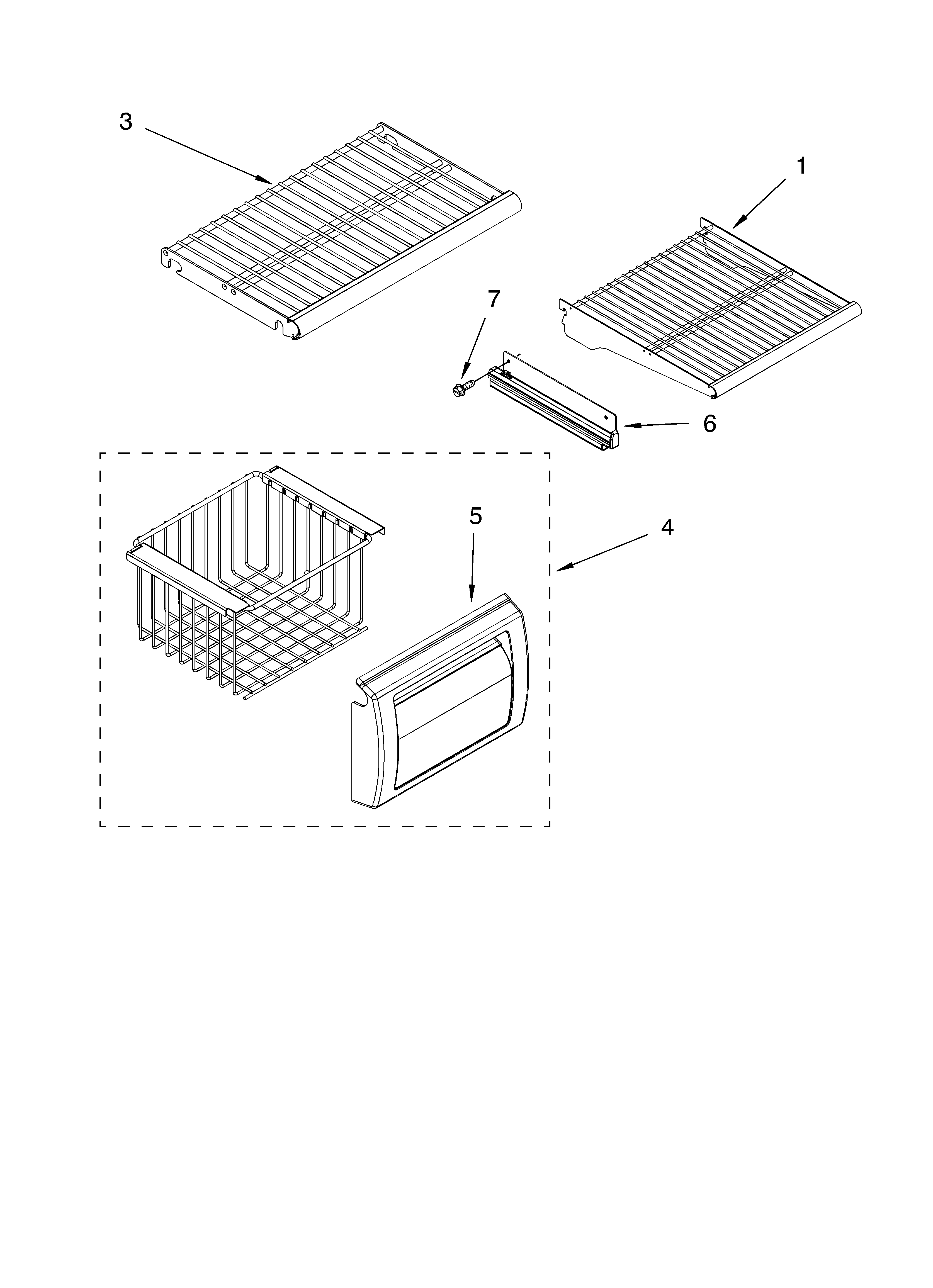 3

1

7

6

5

4