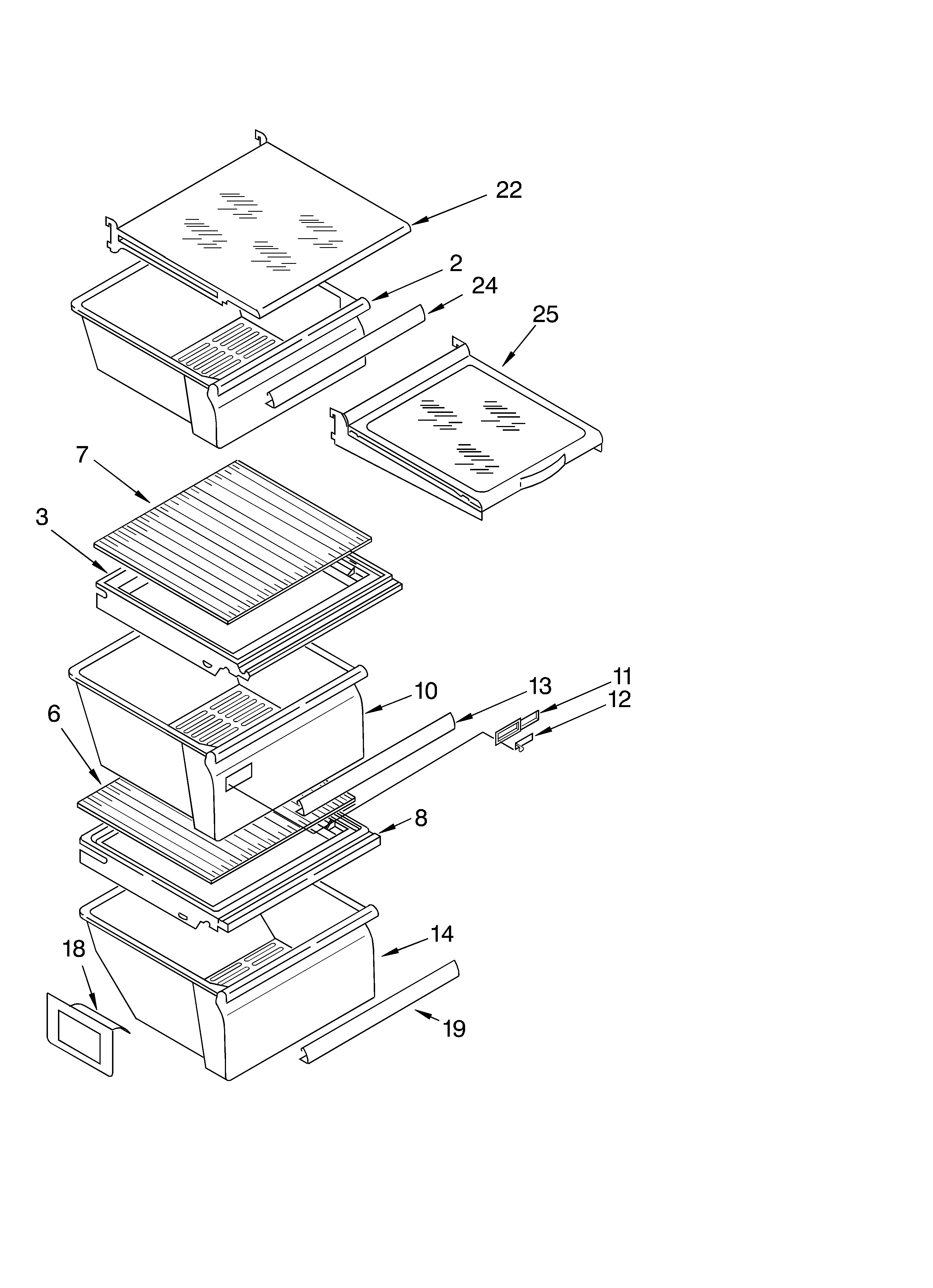 22
2
24
25
7
3
10
13
11
12
6
8
14
18
19