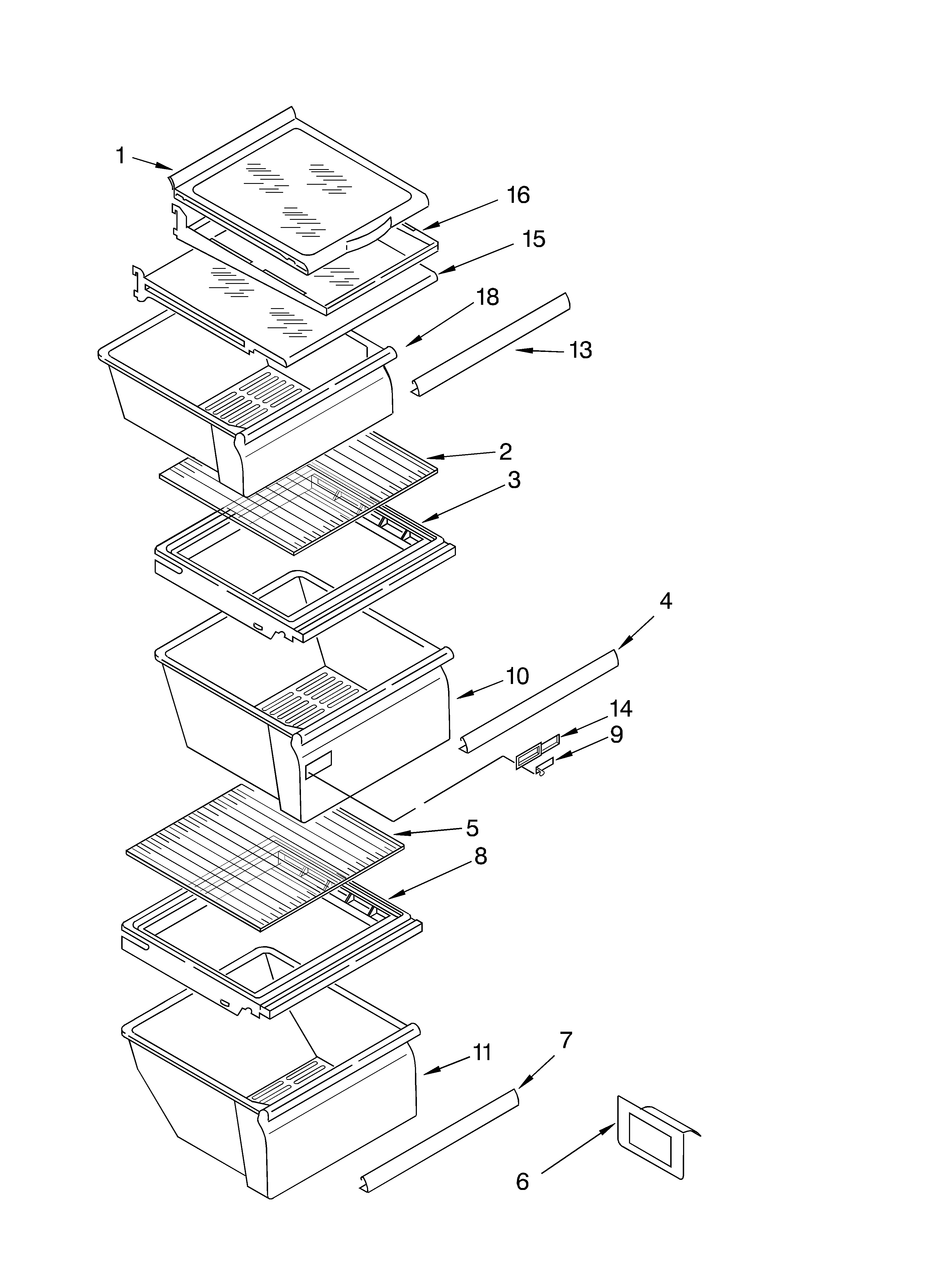 1
16
15
18
13
2
3
4
10
14
9
5
8
11
7
6