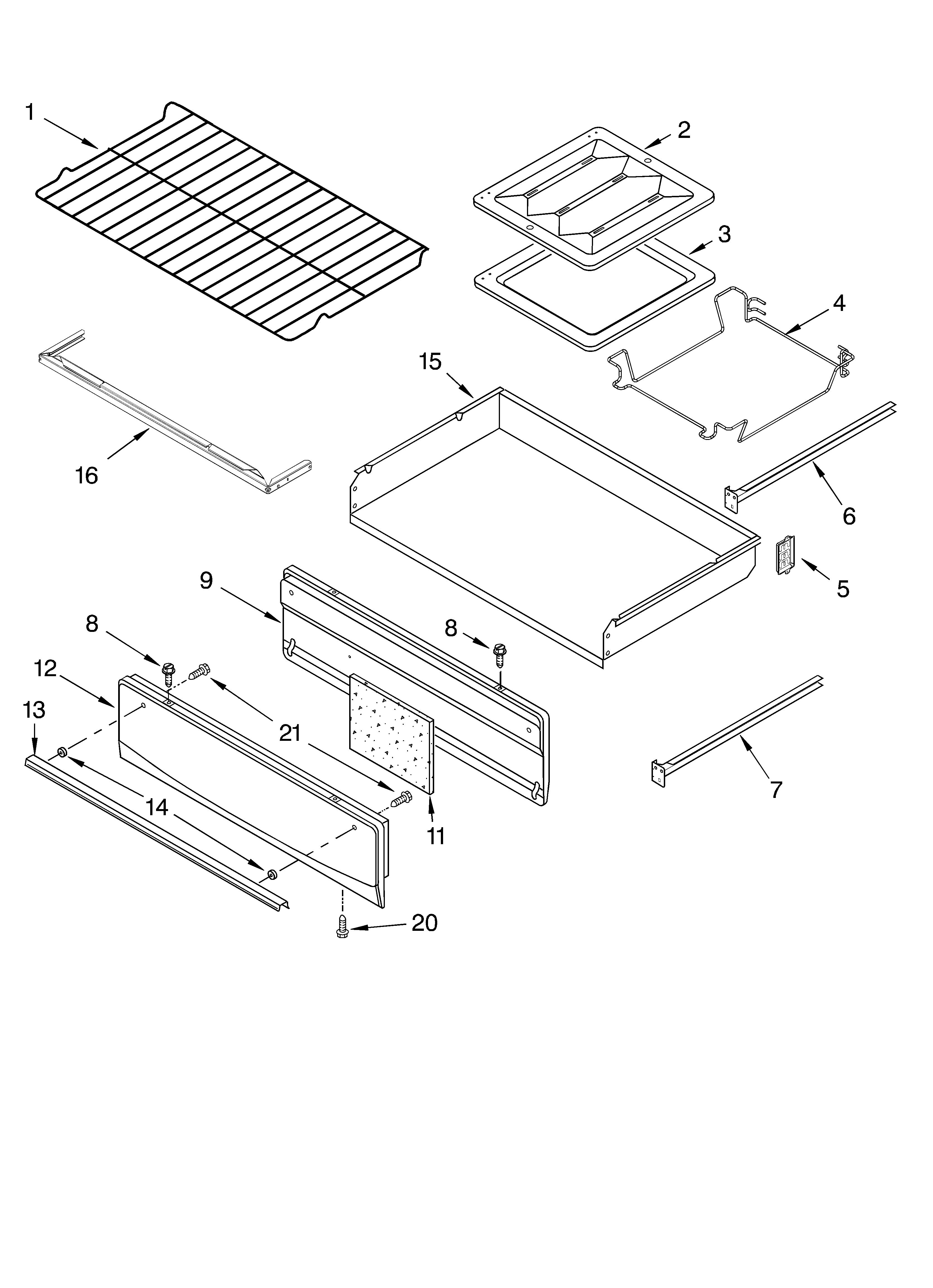 1
2
3
4
15
16
6
5
9
8
8
12
13
21
14
11
7
20