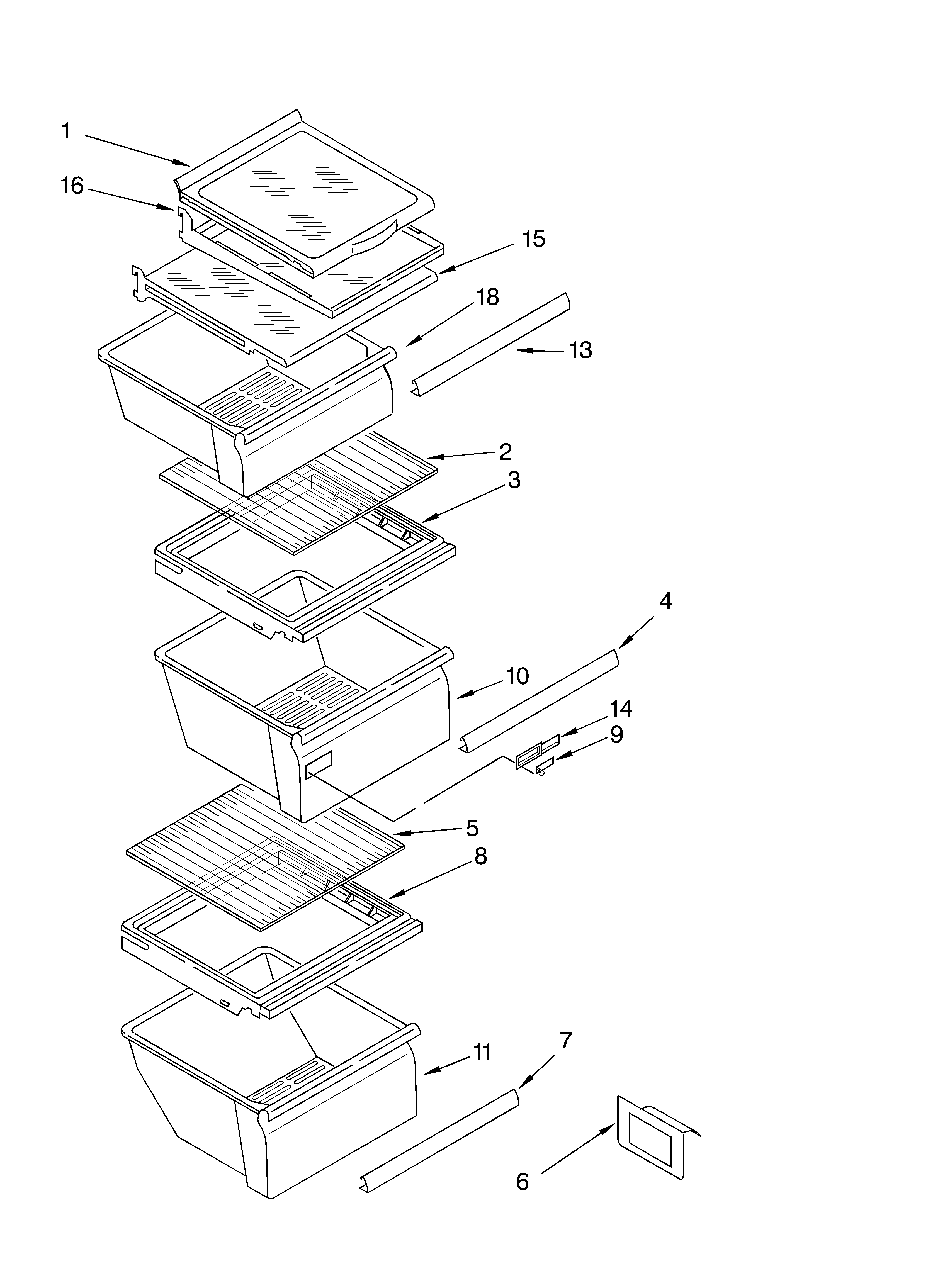 1
16
15
18
13
2
3
4
10
14
9
5
8
11
7
6