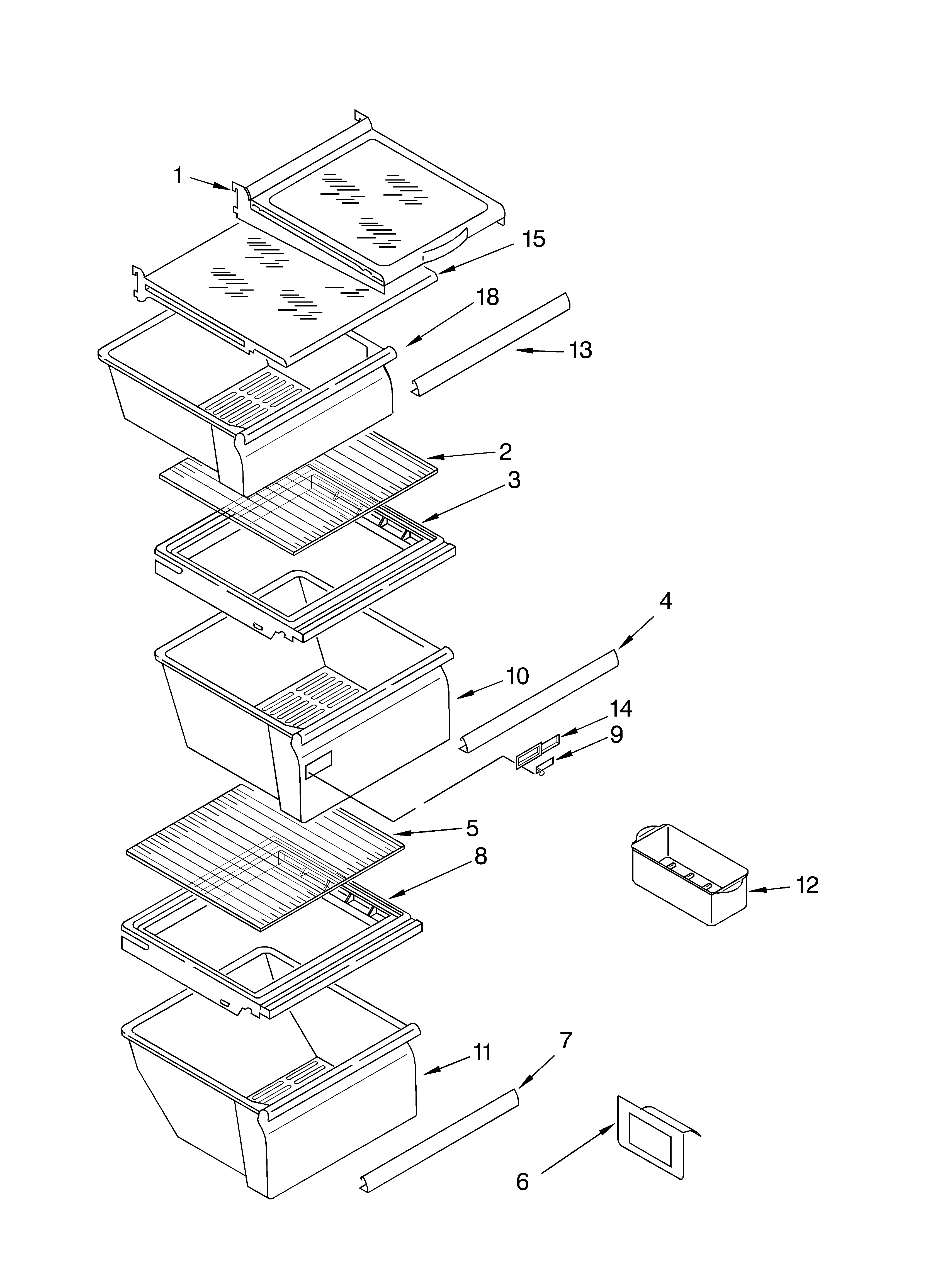 1
15
18
13
2
3
4
10
14
9
5
8
12
11
7
6