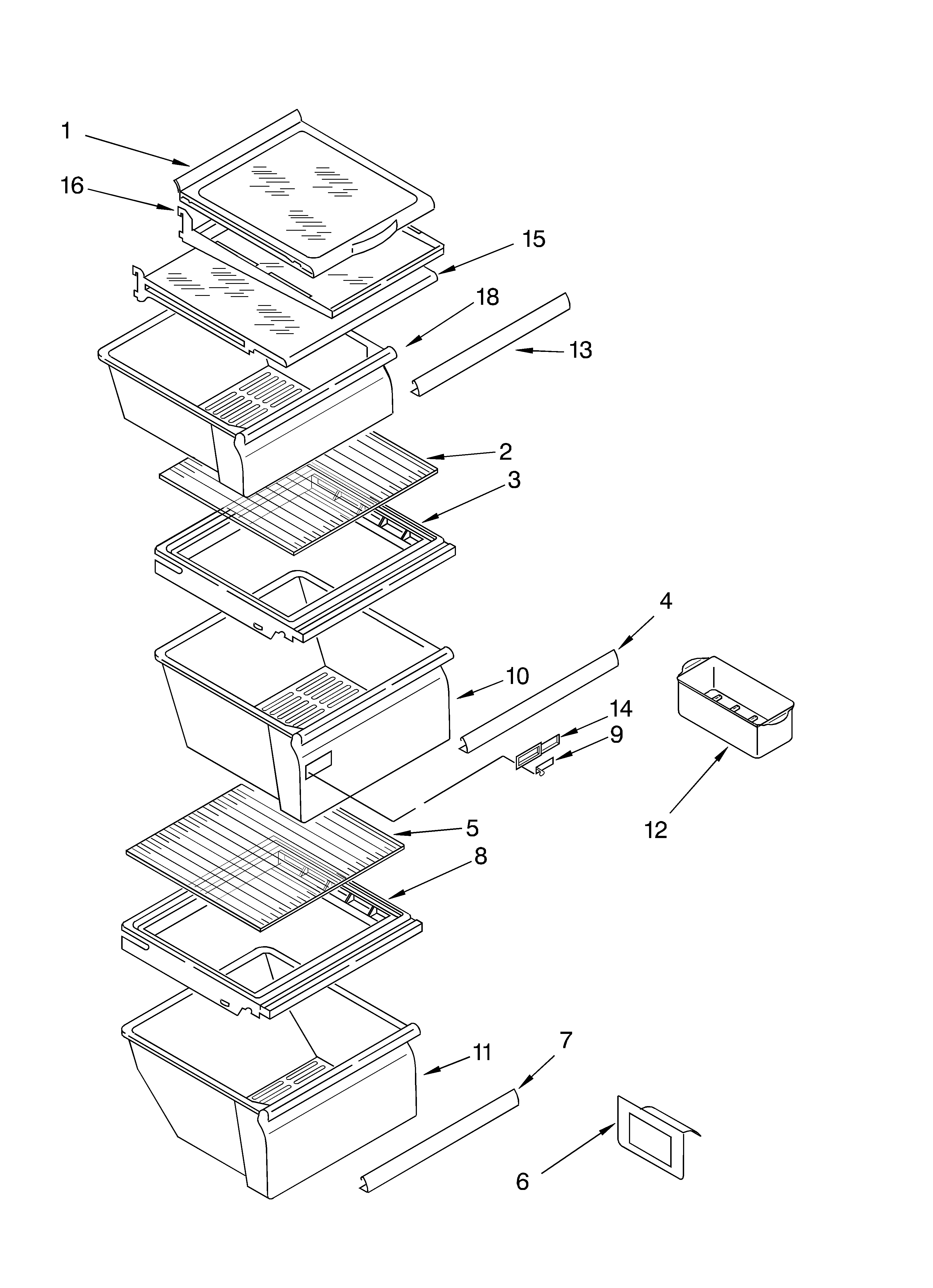 1
16
15
18
13
2
3
4
10
14
9
12
5
8
11
7
6