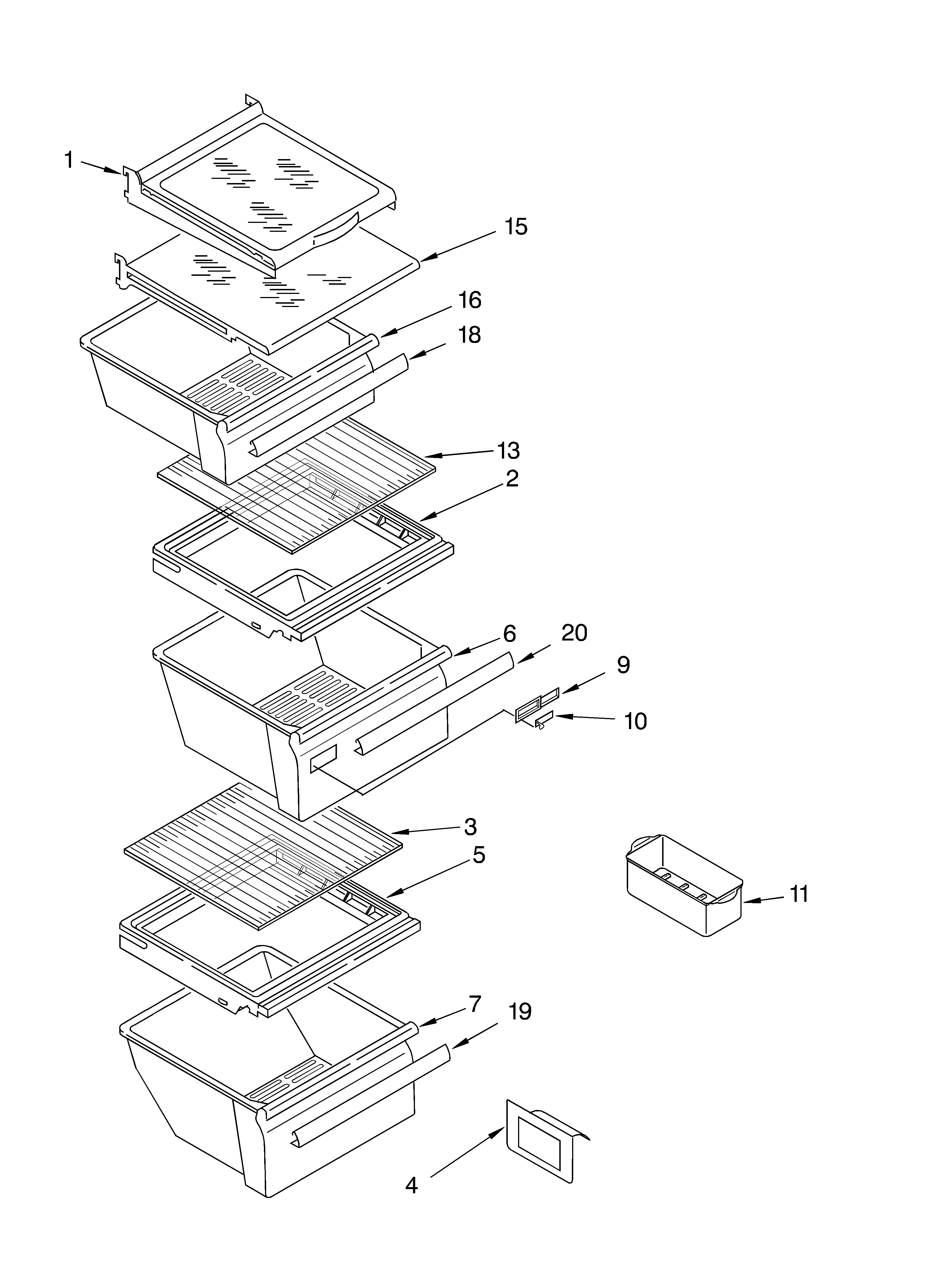 1
15
16
18
13
2
6
20
9
10
3
5
11
7
19
4