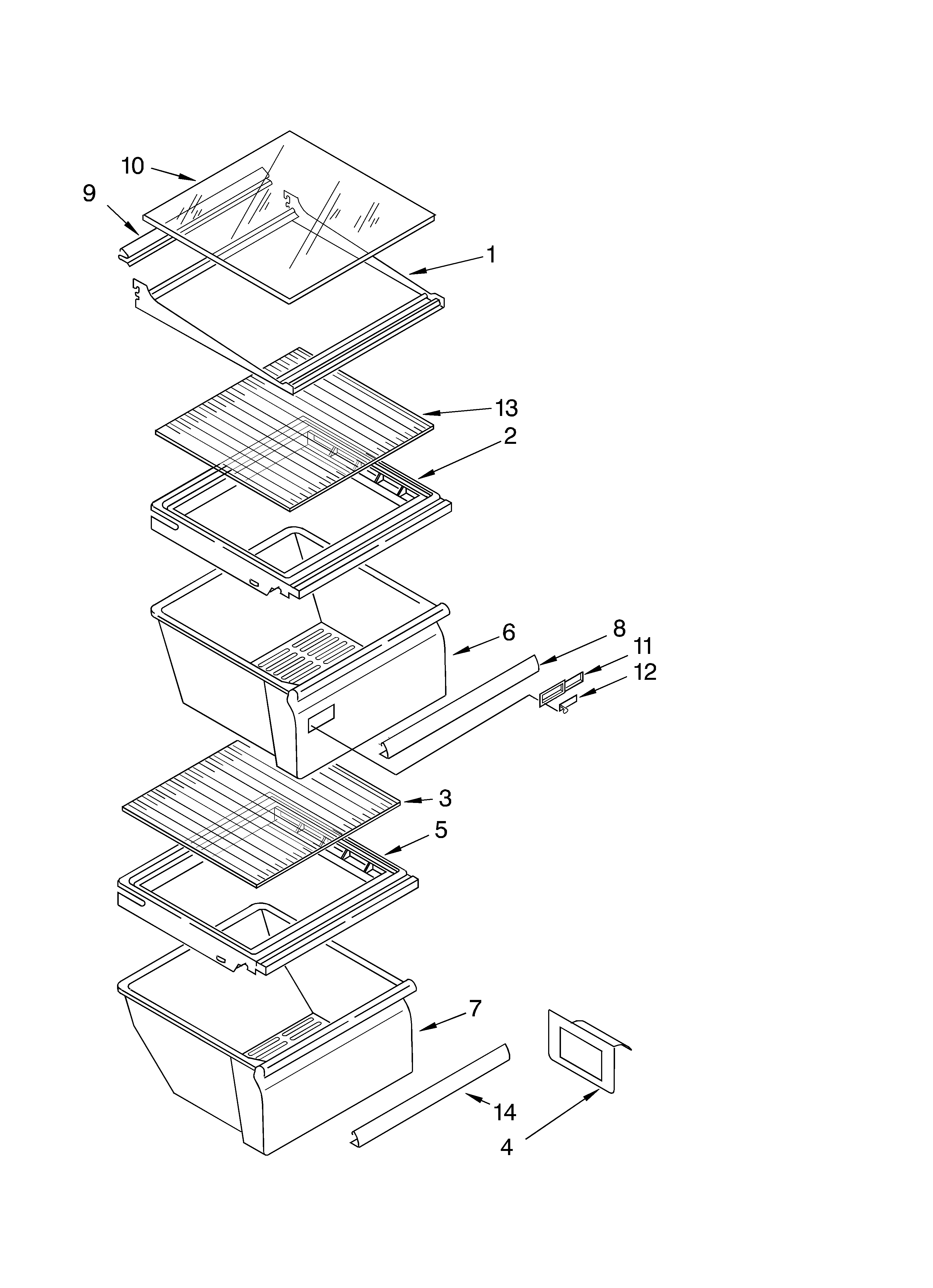 10
9
1
13
2
6
8
11
12
3
5
7
14
4