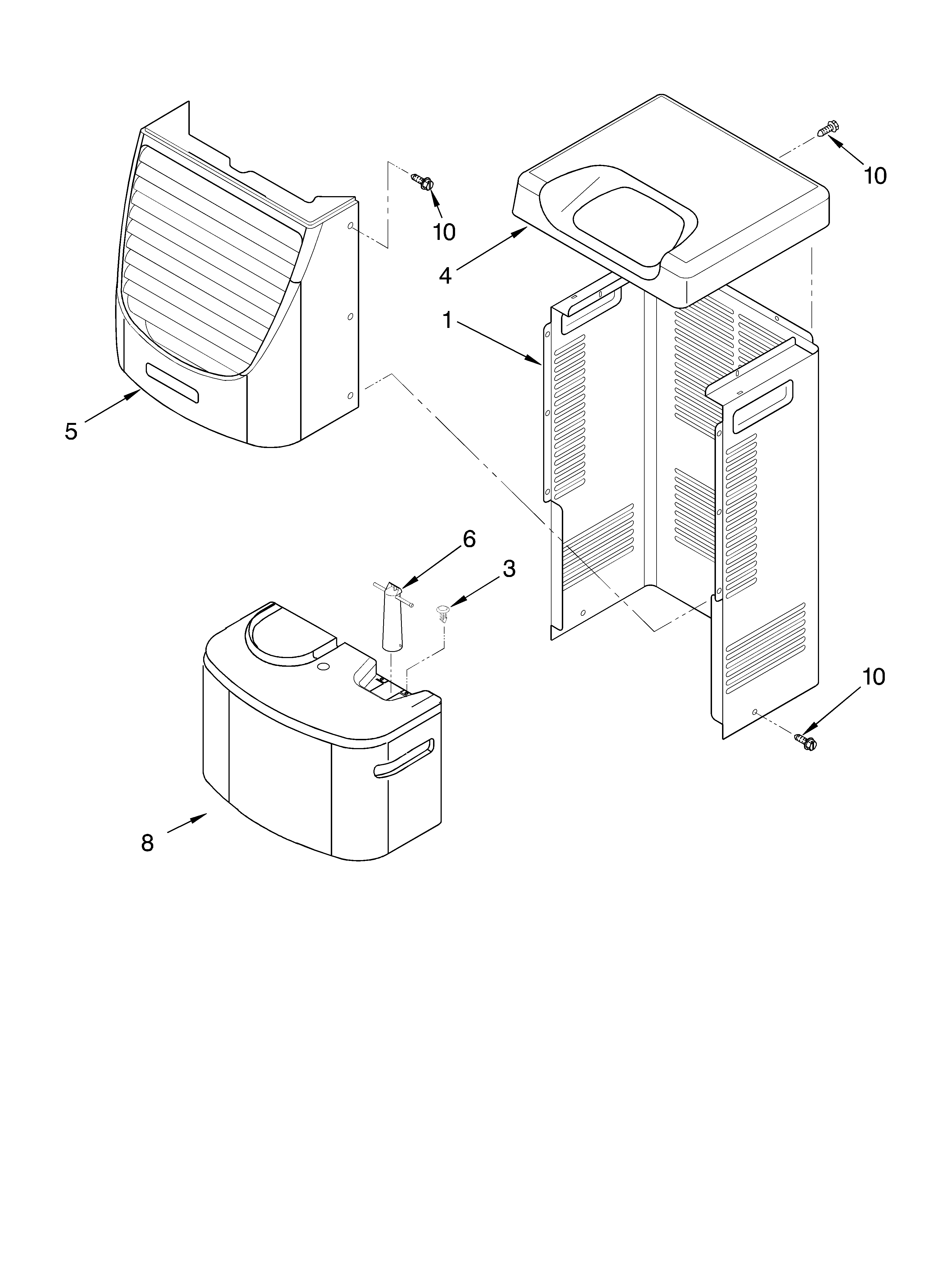 10
10
4
1
5
6
3
10
8