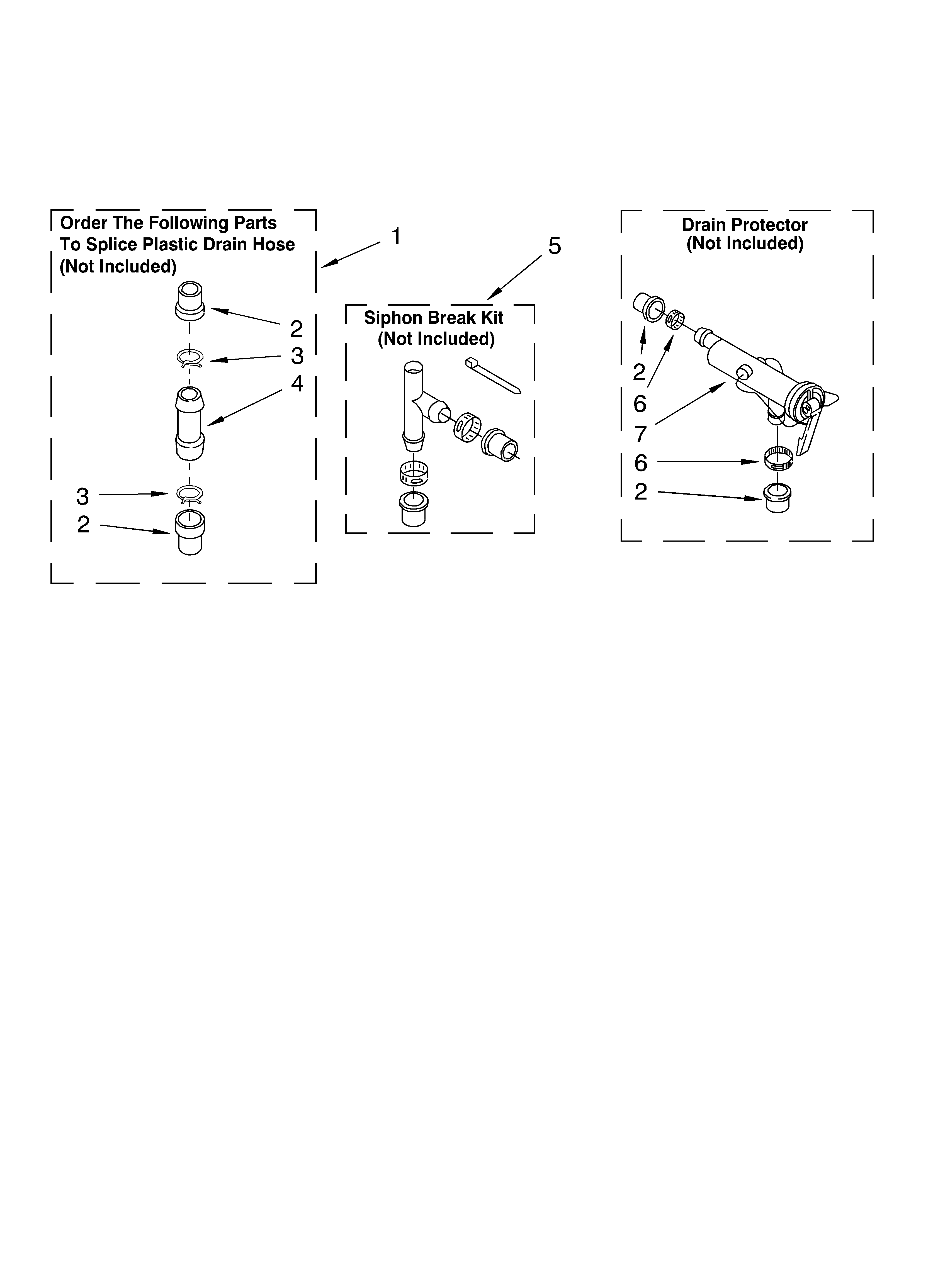 Order The Following Parts
To Splice Plastic Drain Hose
(Not Included)

1

2
3
4

3
2

5

Siphon Break Kit
(Not Included)

Drain Protector
(Not Included)

2
6
7
6
2