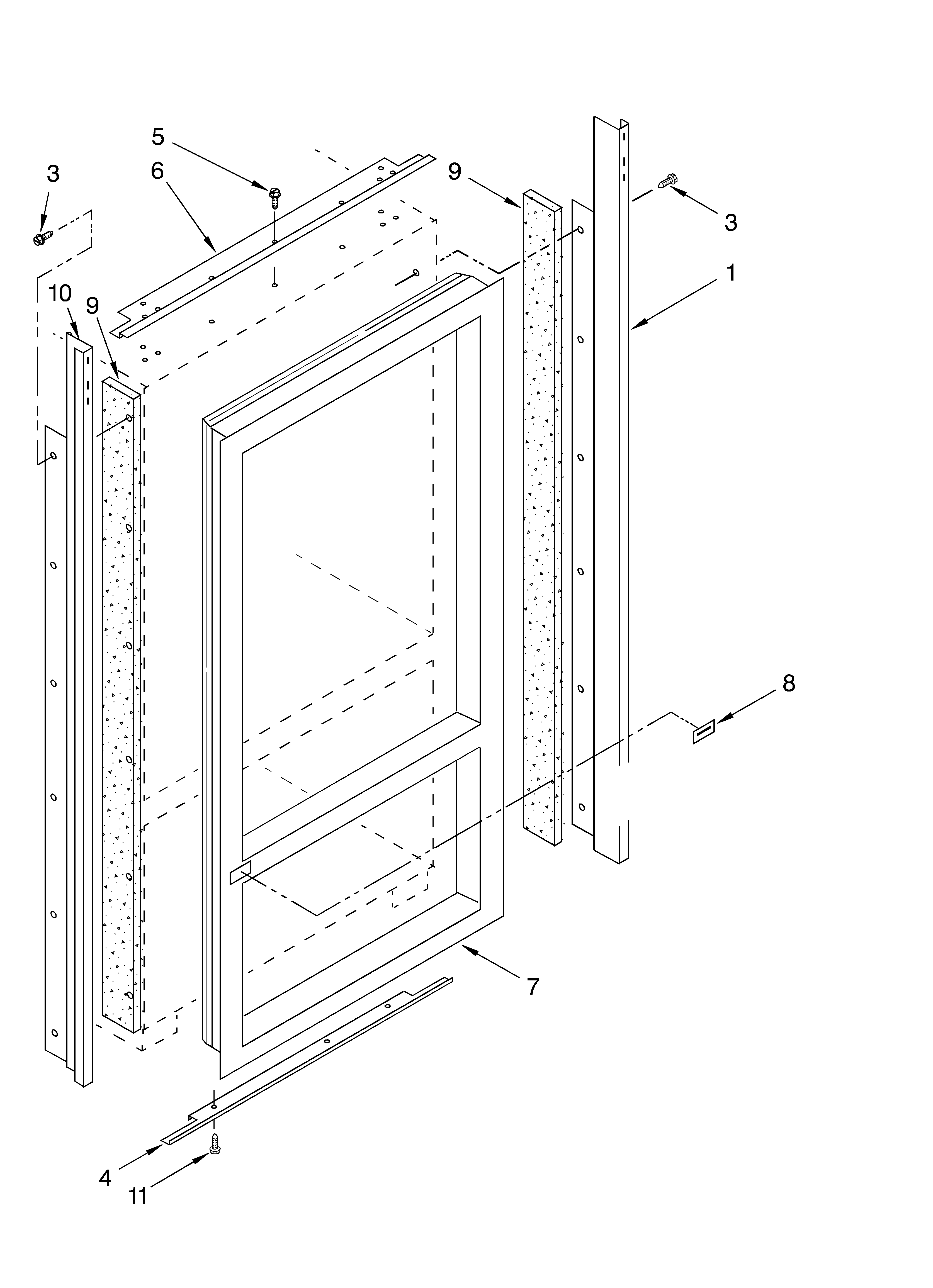 5
6
3
9
3
1
10
9
8
7
4
11