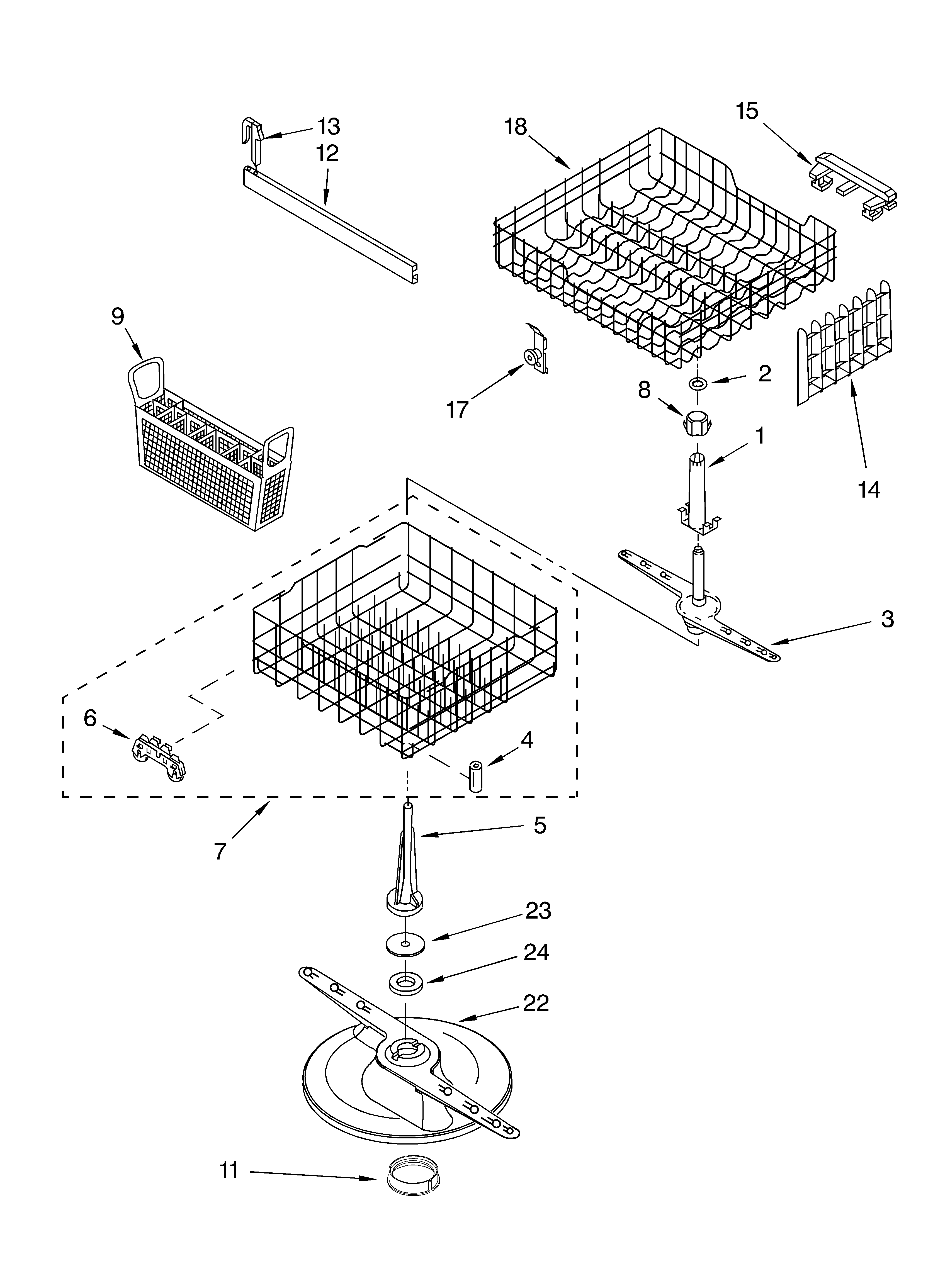 13
12
18
15
9
17
2
8
1
14
3
6
4
7
5
23
24
22
11