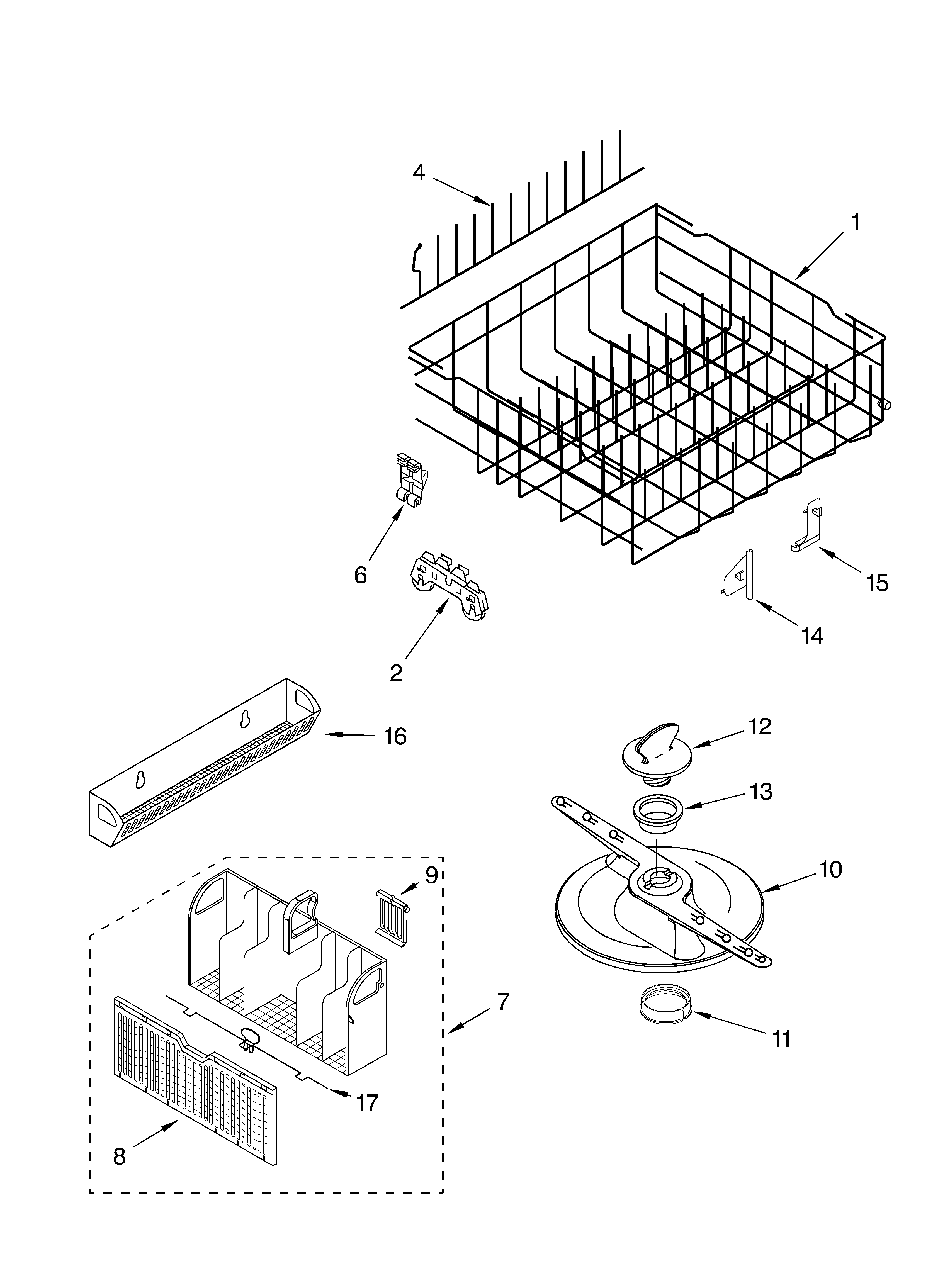 4
1
6
2
15
14
16
12
13
10
9
7
11
17
8