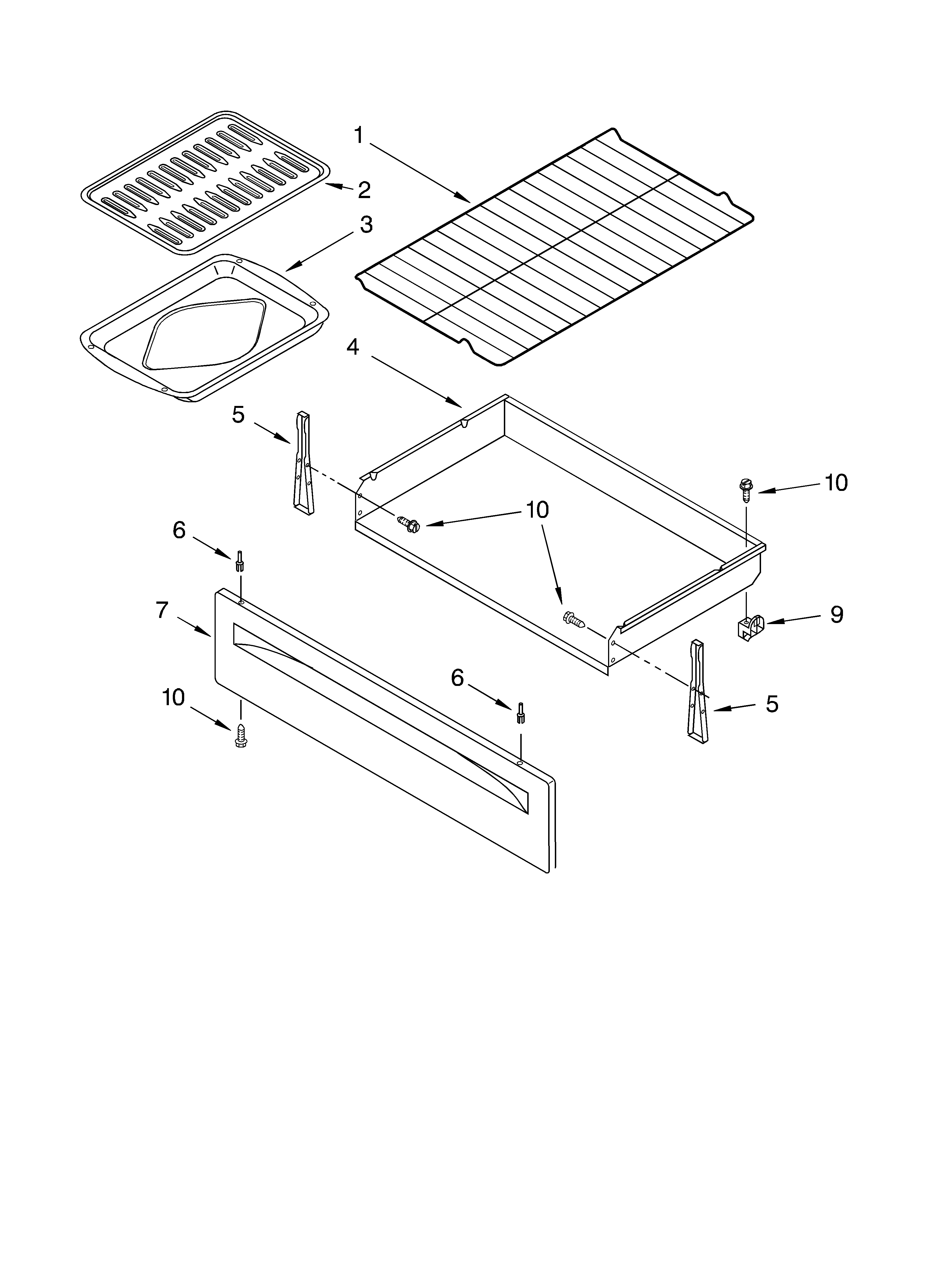 1
2
3
4
5
10
10
6
7
9
6
10
5