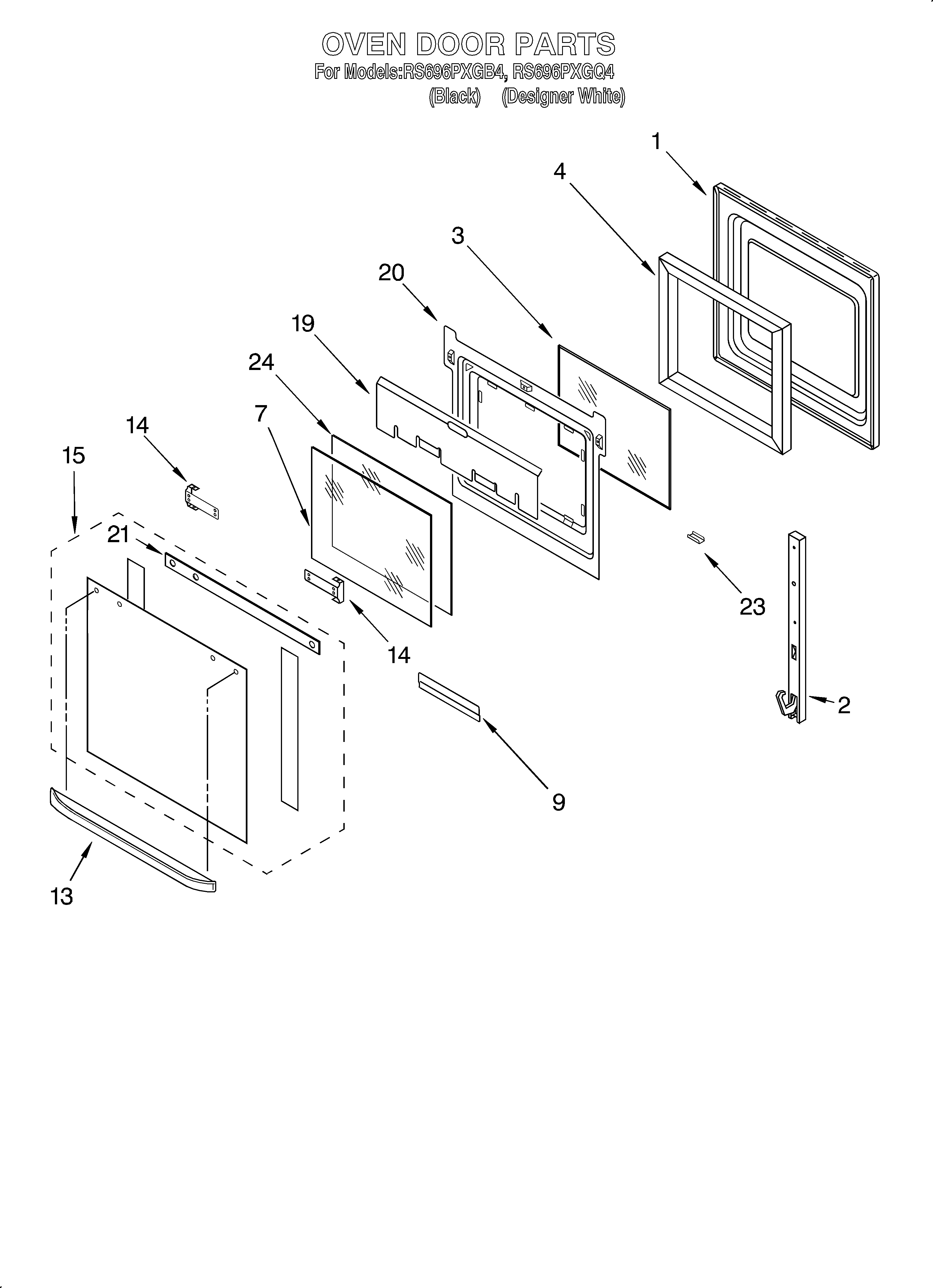 OVEN DOOR PARTS
For Models:RS696PXGB4, RS696PXGQ4
(Black) (Designer White)

1
4
3
20
19
24
7
14
15
21
14
23
2
9
13