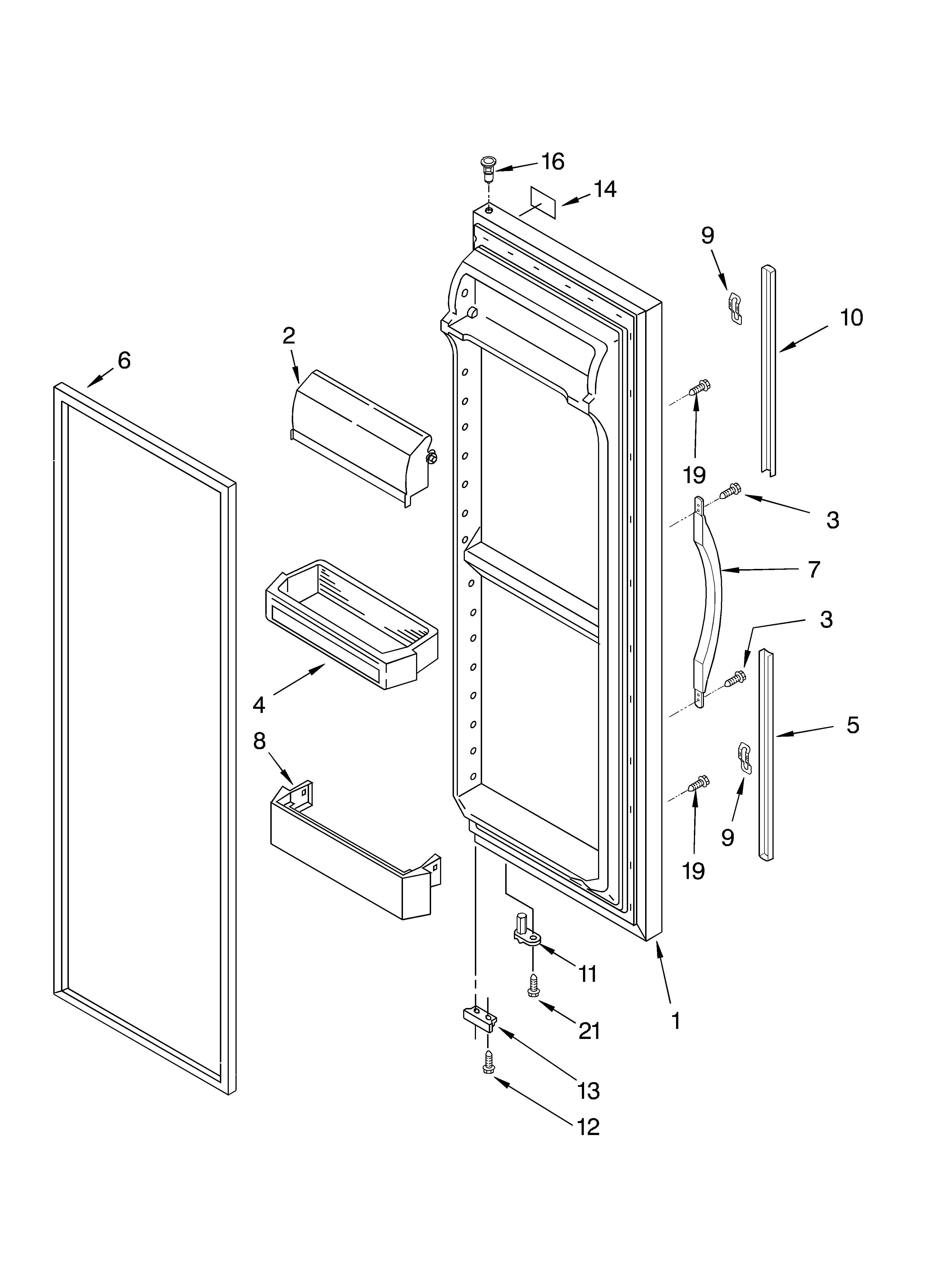 16
14
9
10
2
6
19
3
7
3
4
5
8
9
19
11
21
1
13
12