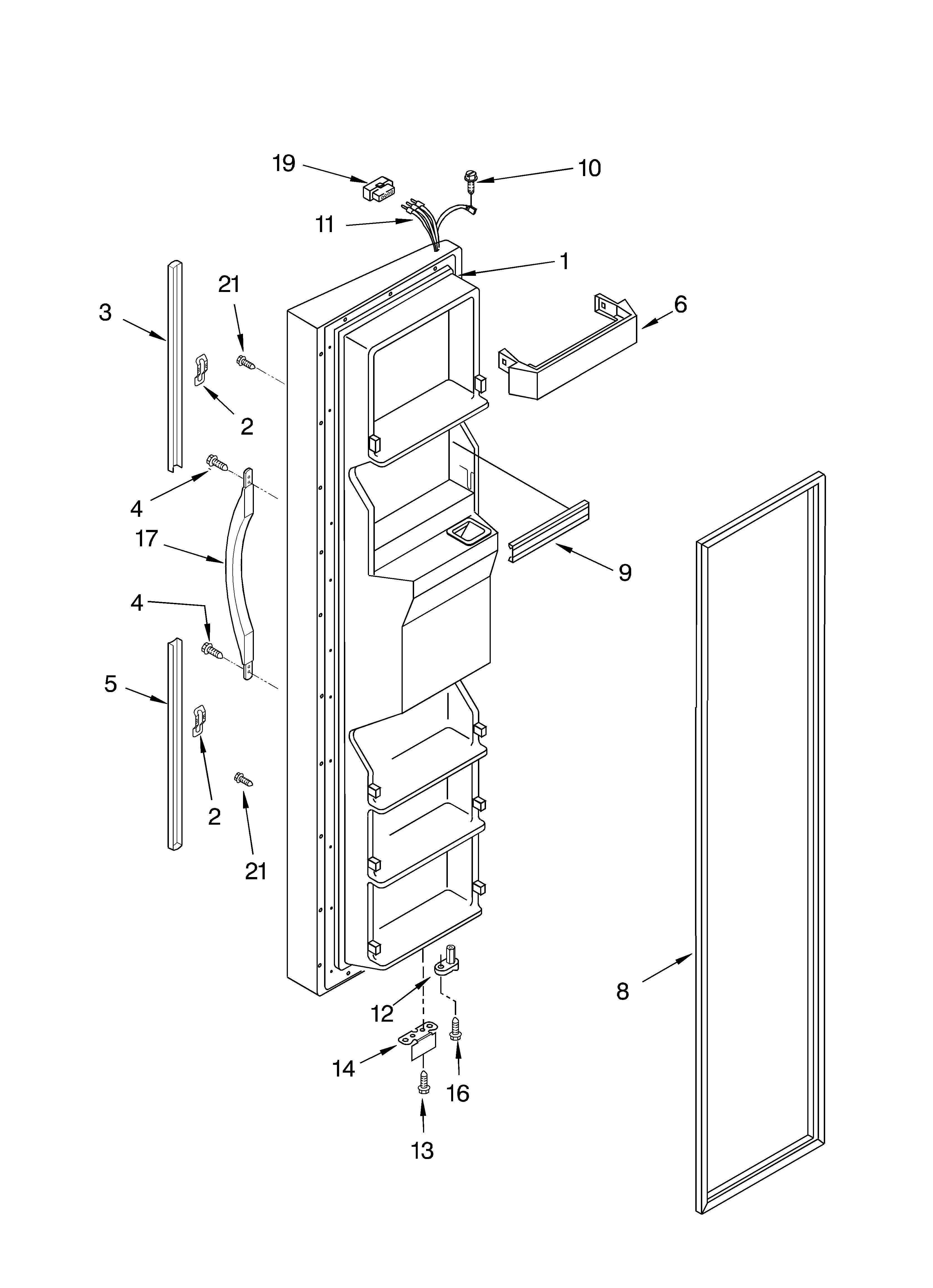 19
10
11
1
21
3
6
2
4
17
9
4
5
2
21
8
12
14
16
13