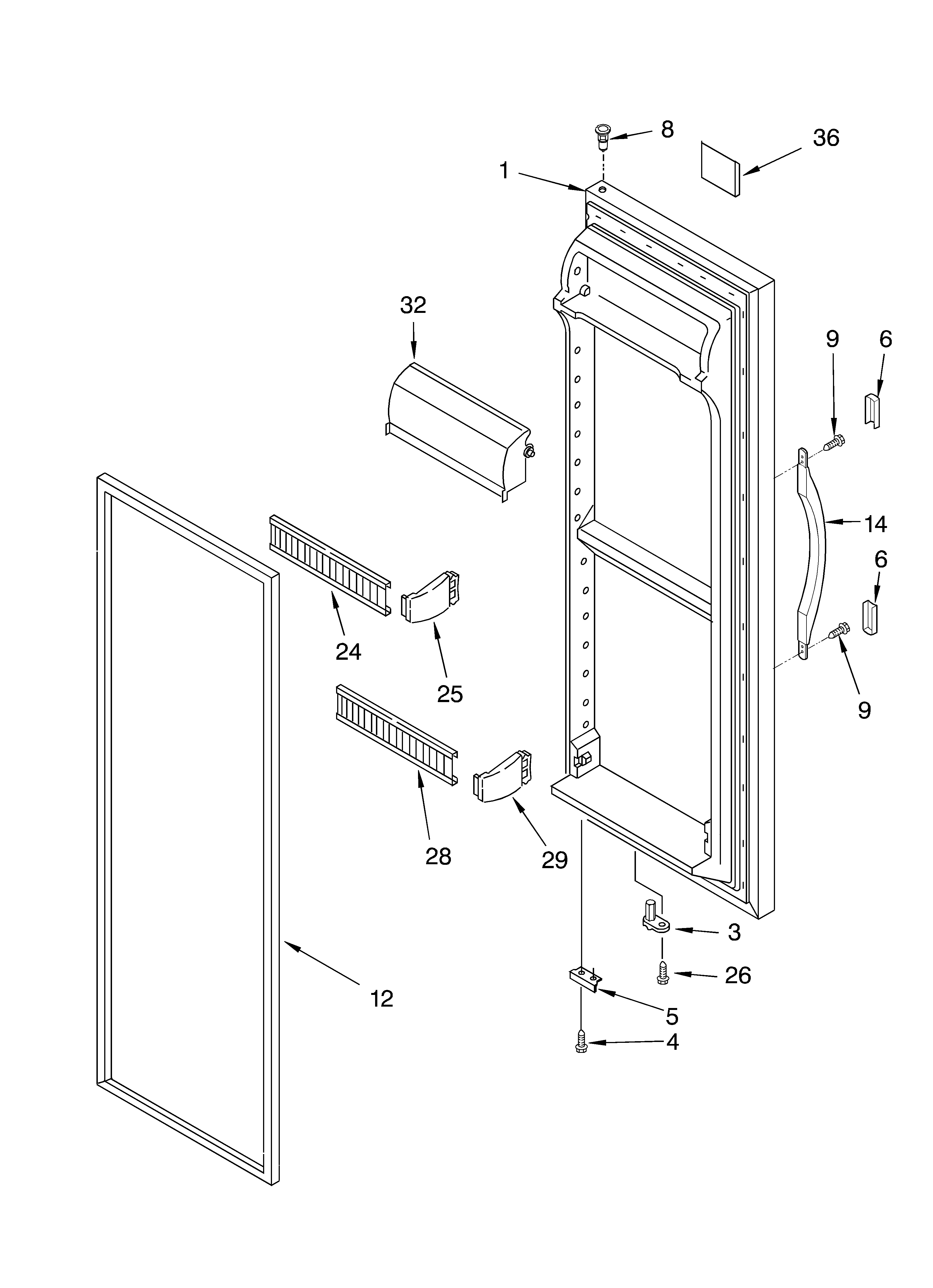 8
36
1
32
9
6
14
6
9
24
25
28
29
3
26
12
5
4