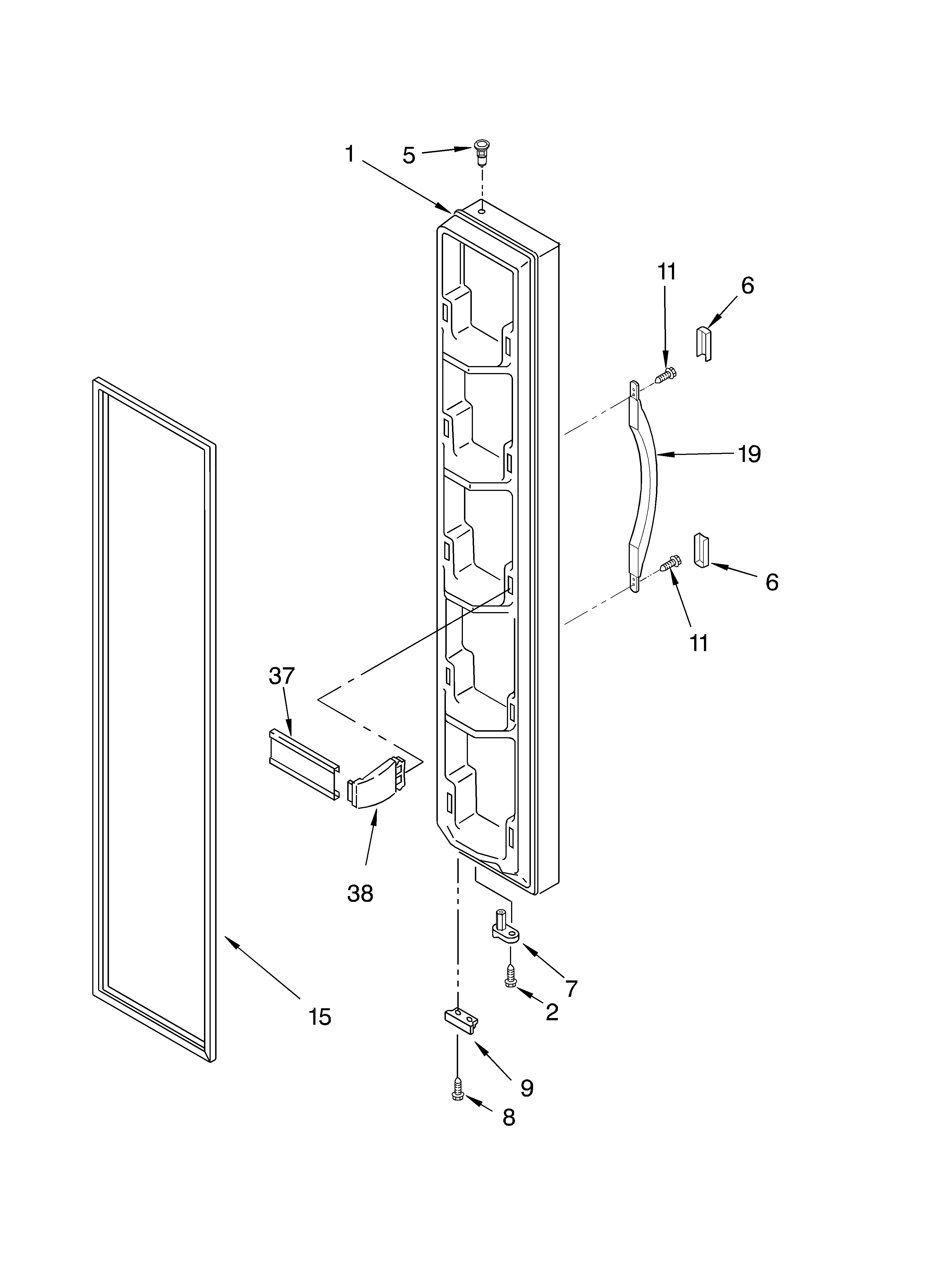 1
5
11
6
19
6
11
37
38
7
2
15
9
8