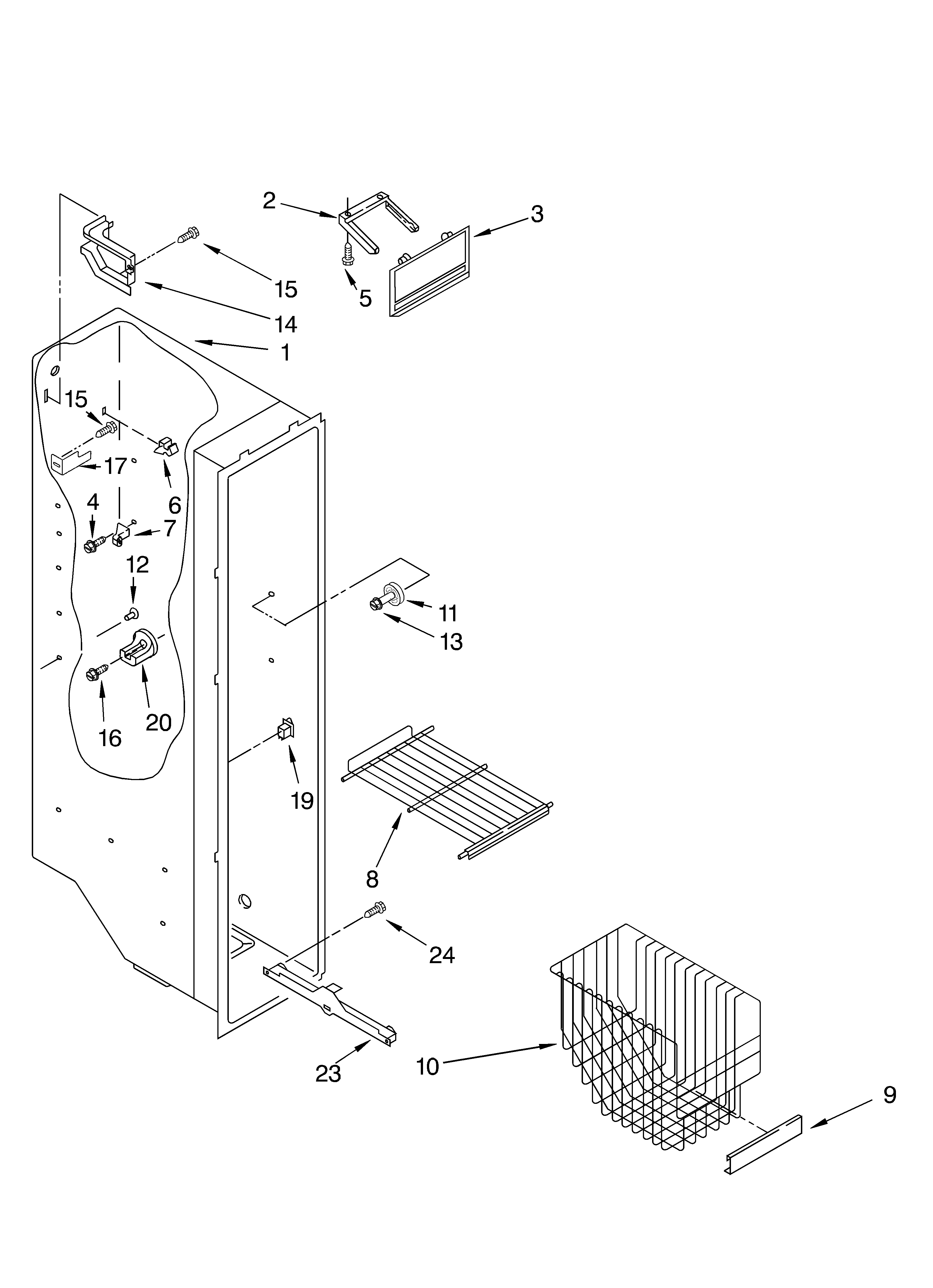 2
3
15
5
14
1
15
17
6
4
7
12
11
13
16
20
19
8
24
23
10
9