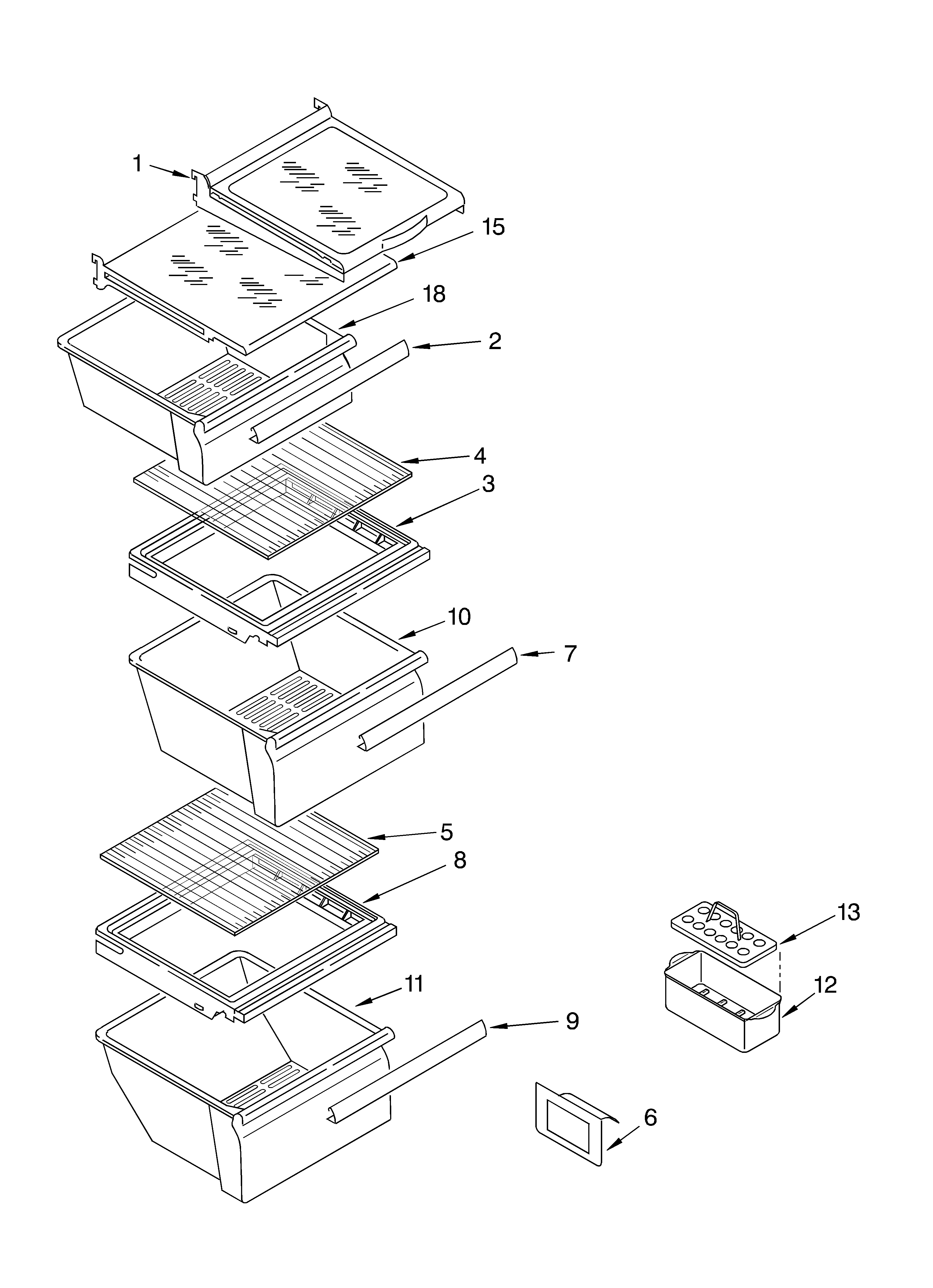 1
15
18
2
4
3
10
7
5
8
13
11
12
9
6