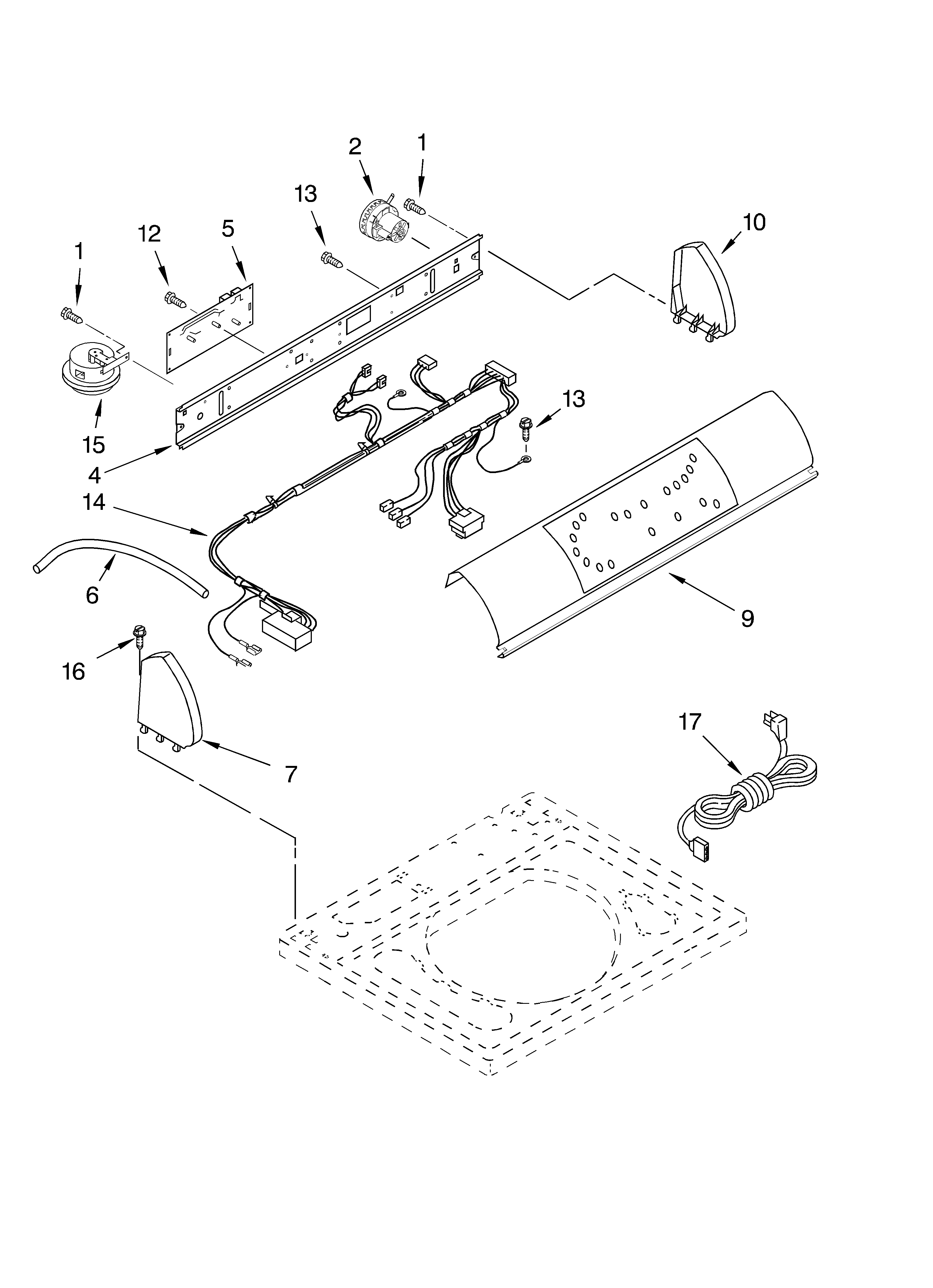 2
1
13
10
12
5
1
13
15
4
14
6
9
16
7
17