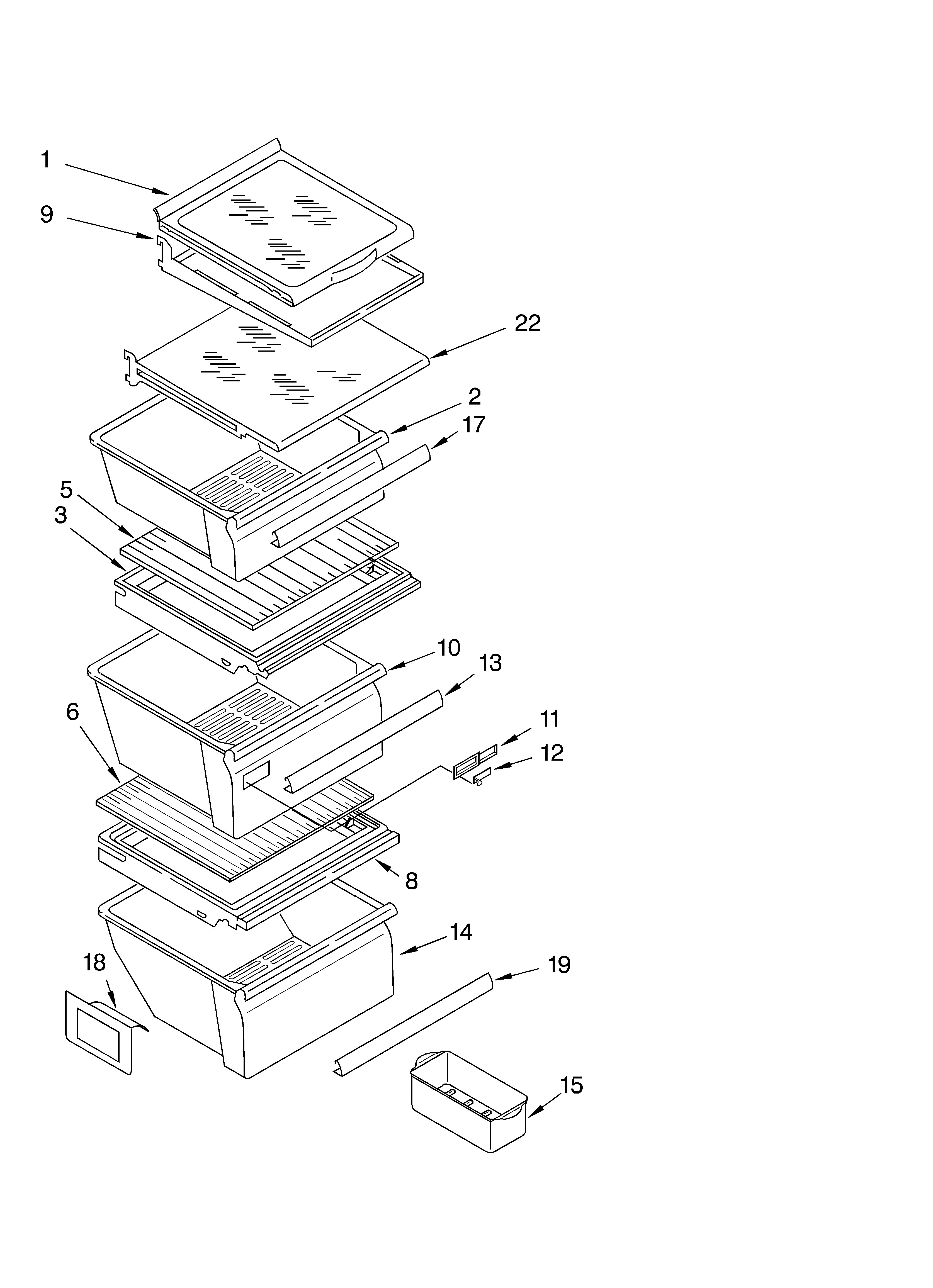 1
9
22
2
17
5
3
10
13
6
11
12
8
14
18
19
15