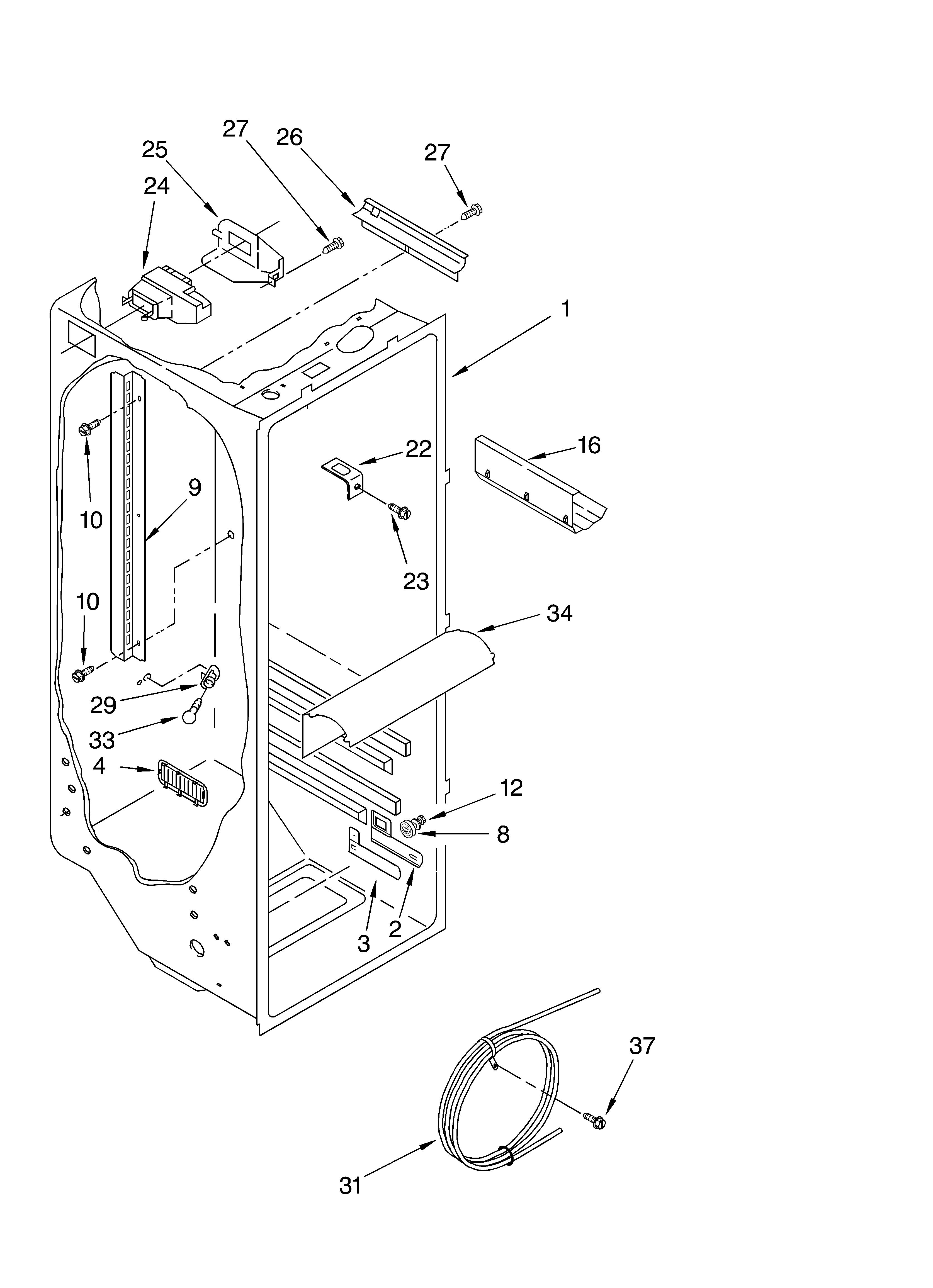 27
26
27
25
24
1
22
16
9
10
23
10
34
29
33
4
12
8
3
2
37
31