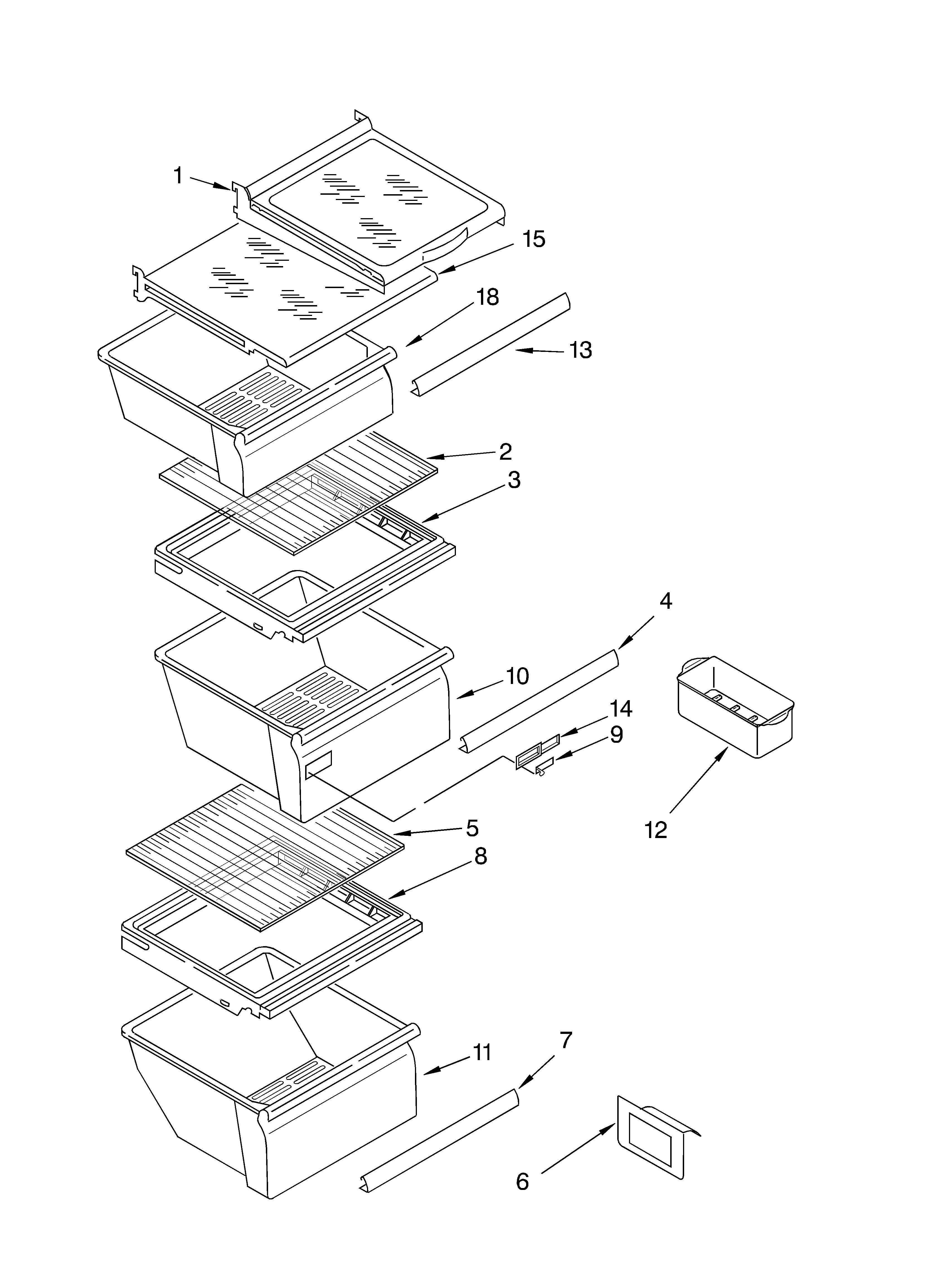 1
15
18
13
2
3
4
10
14
9
12
5
8
11
7
6