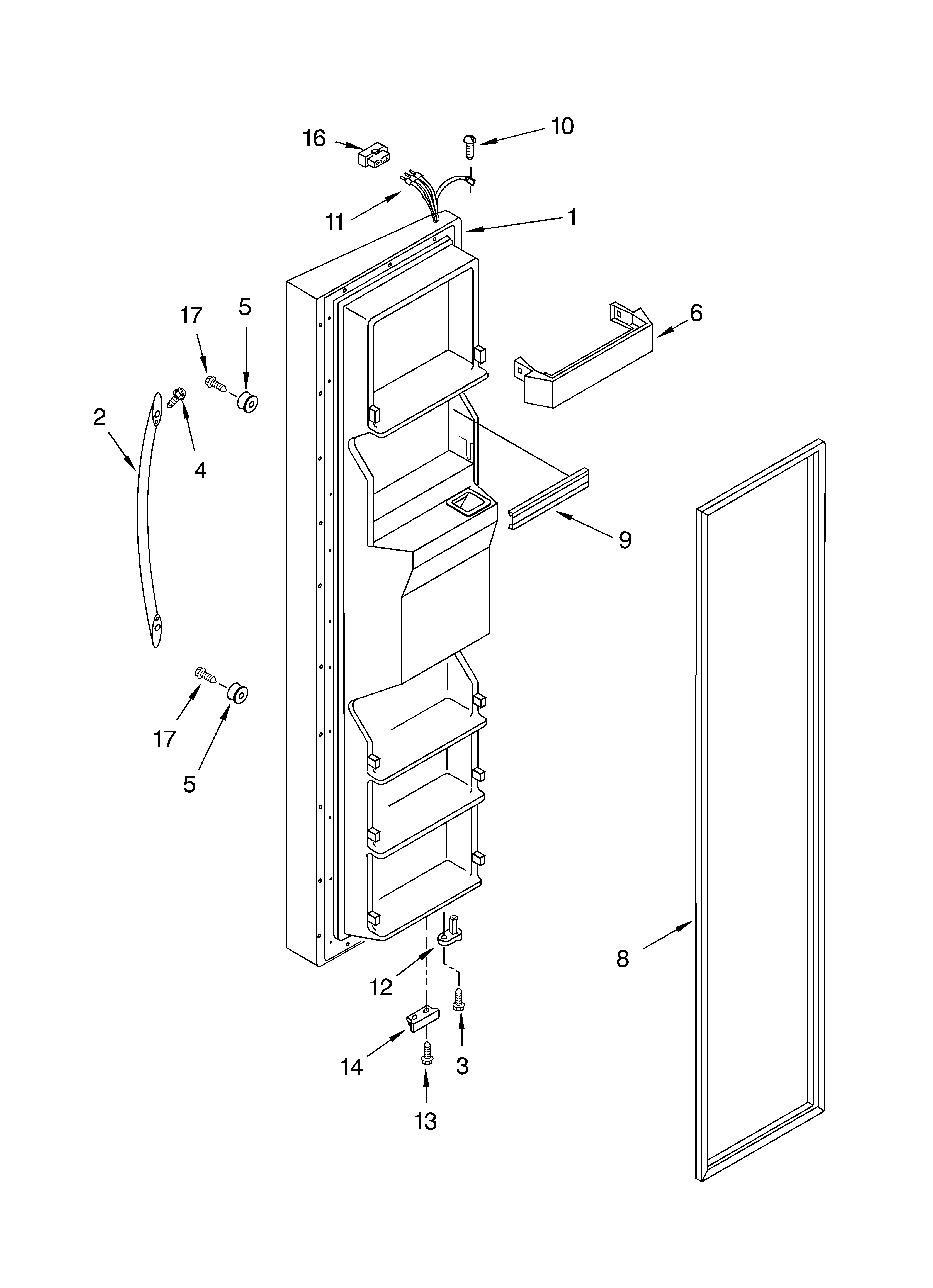 16
10
11
1
17
5
6
2
4
9
17
5
8
12
14
3
13