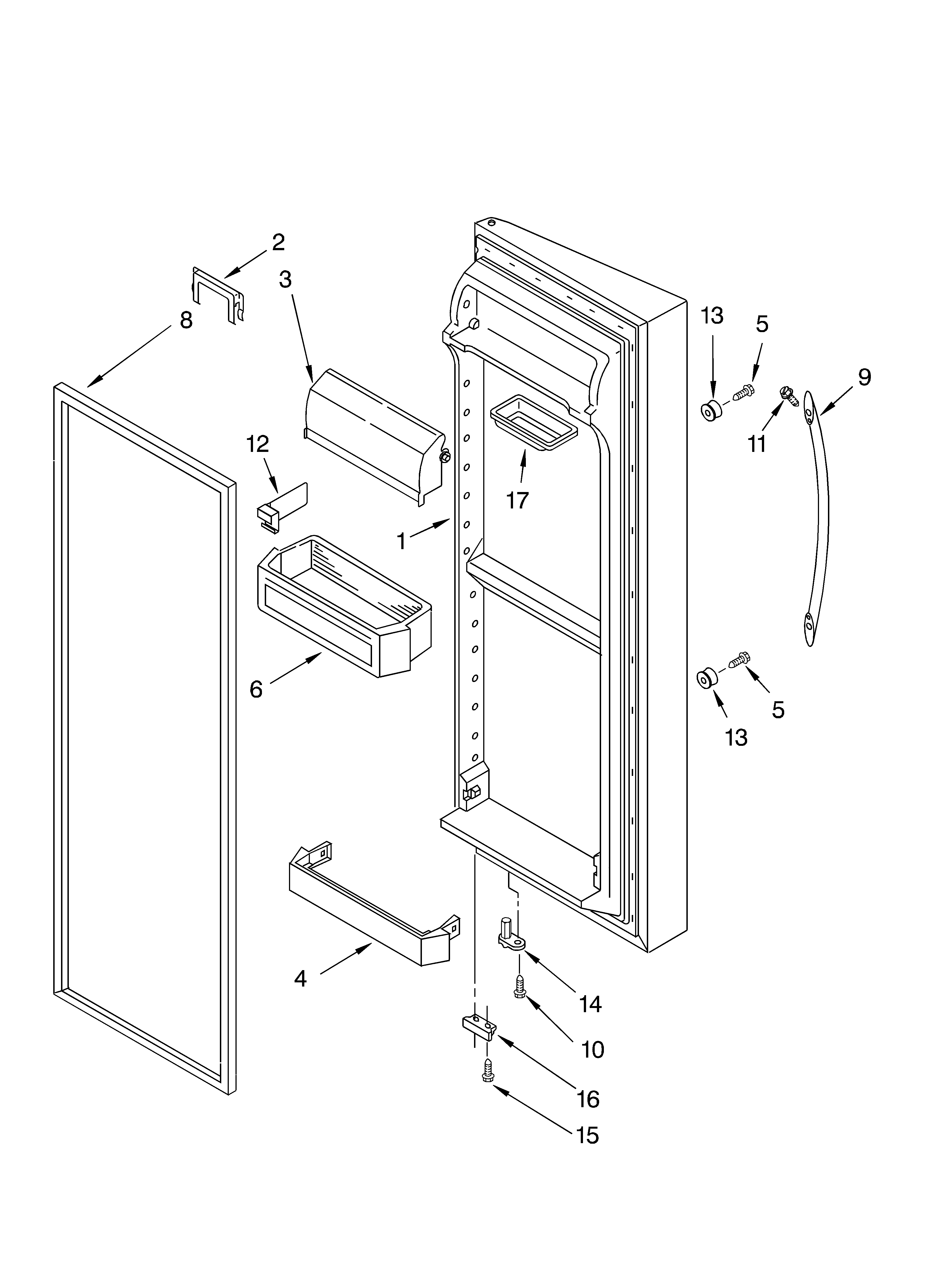 2
3
8
13
5
9
11
12
17
1
6
5
13
4
14
10
16
15