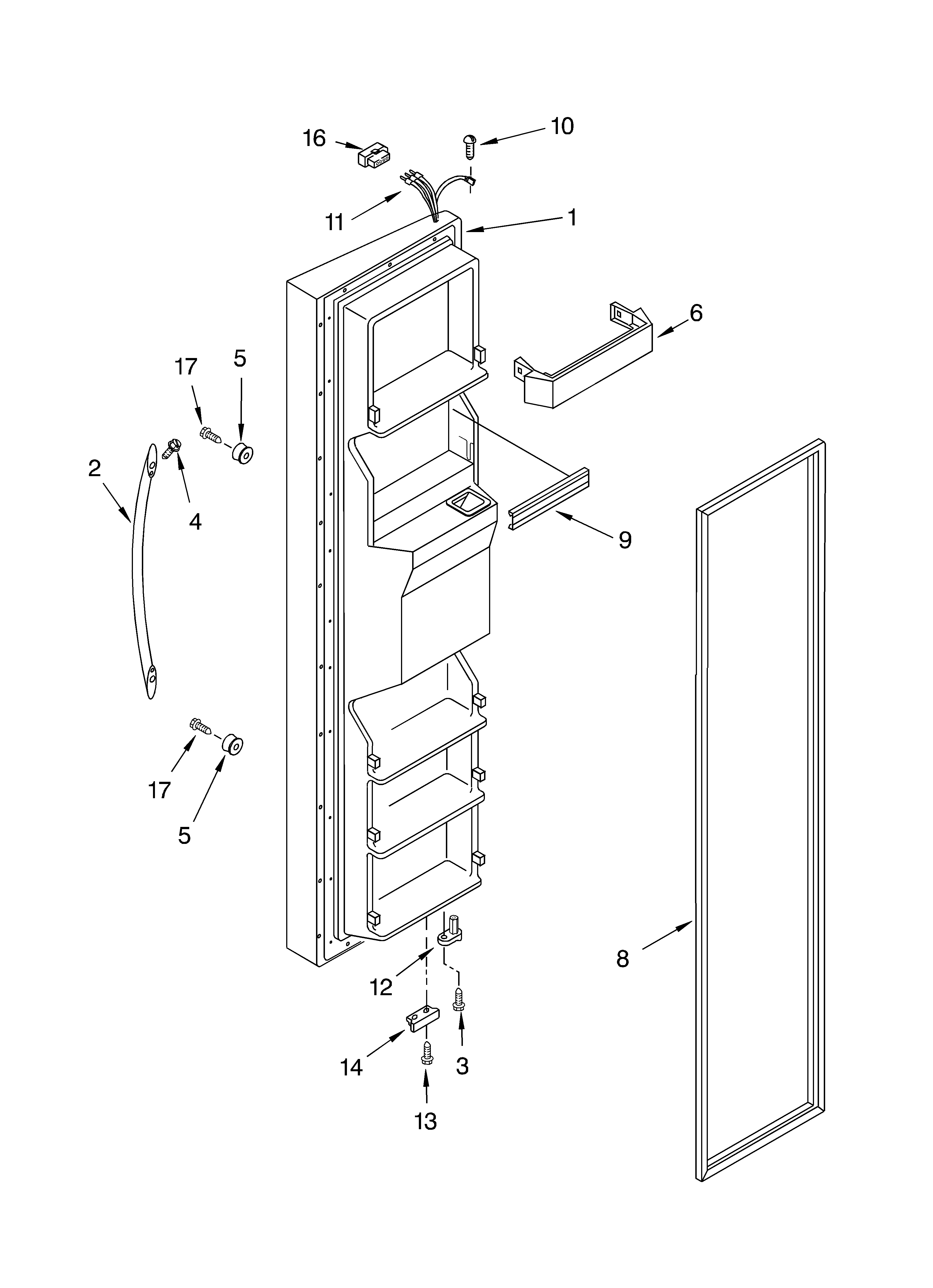 16
10
11
1
6
17
5
2
4
9
17
5
8
12
14
3
13