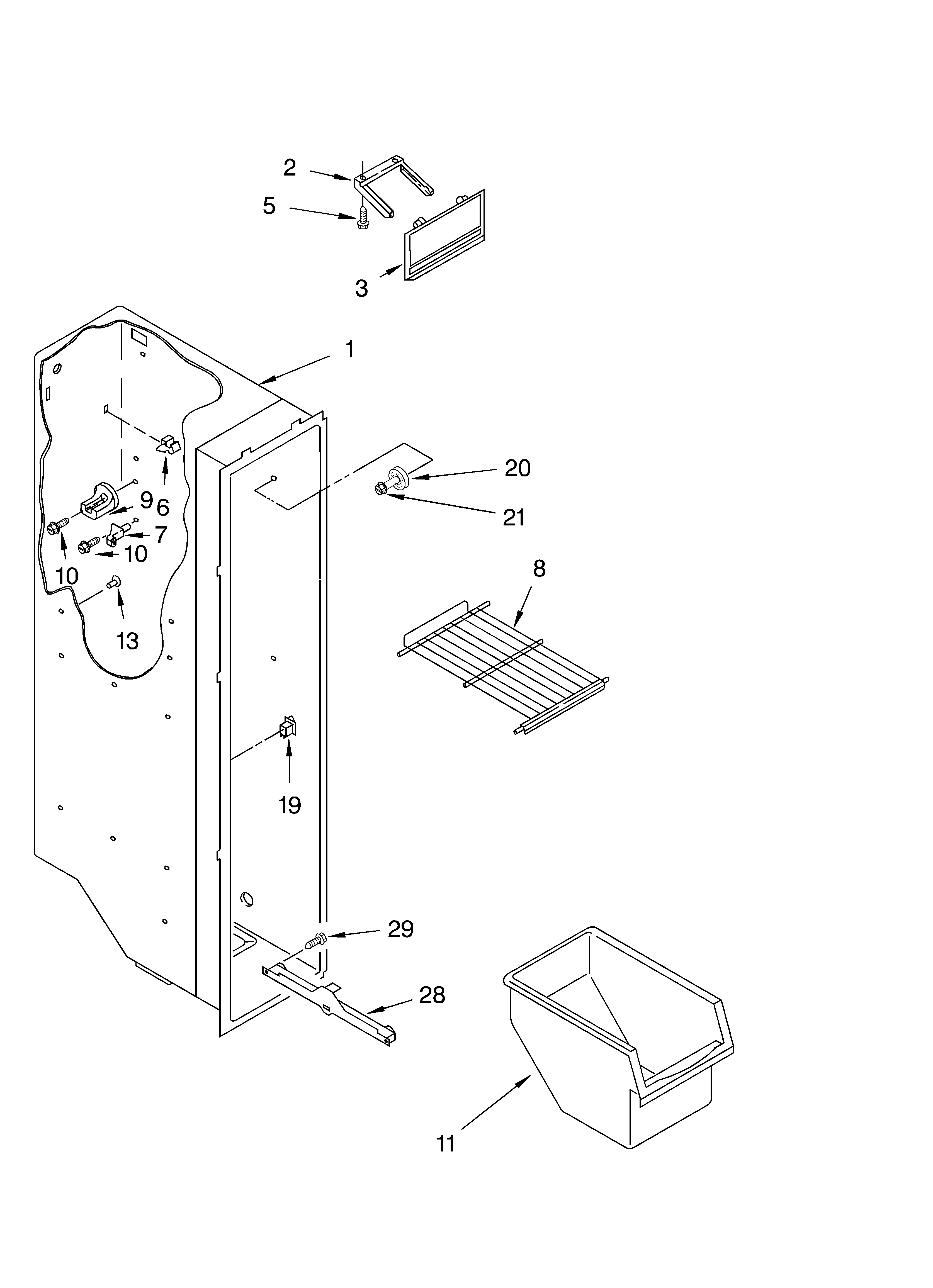 2
5
3
1
20
21
9
6
7
10
10
13
8
19
29
28
11