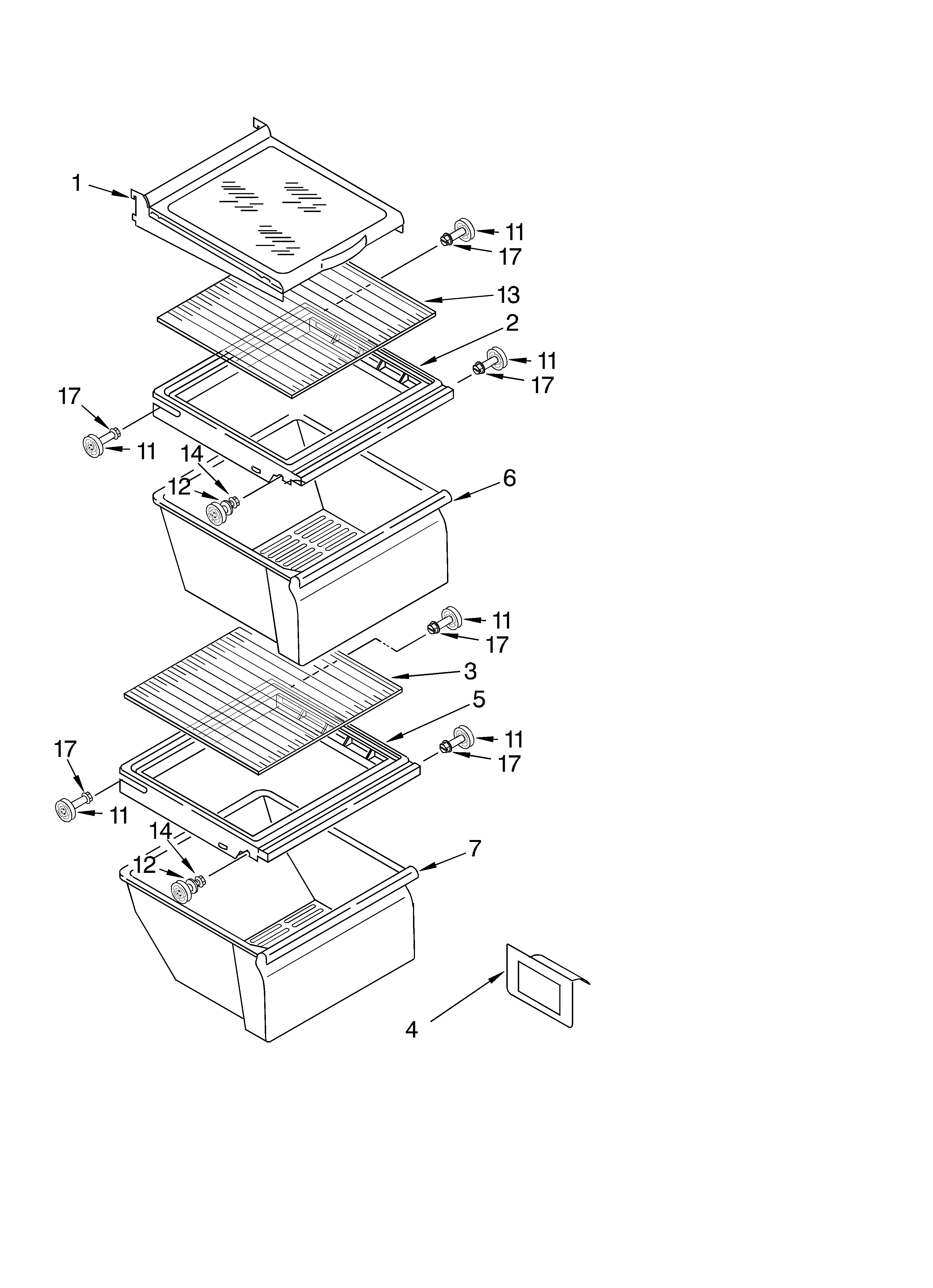 1
11
17
13
2
11
17
17
11
14
12
6
11
17
3
5
11
17
17
11
14
12
7
4