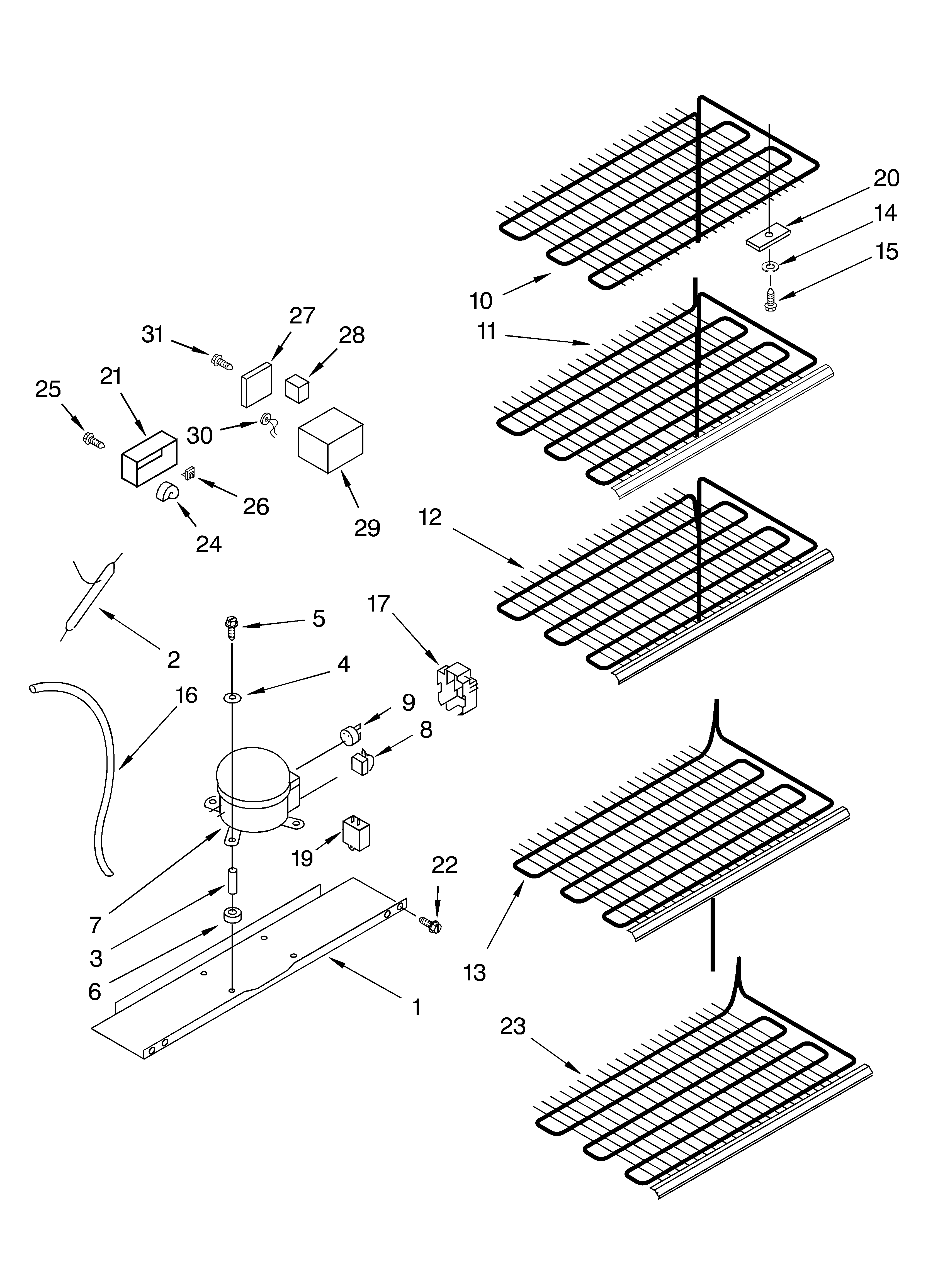 20
14
15
10
11
27
31
28
21
25
30
26
24
29
12
17
5
2
4
16
9
8
19
22
7
3
6
1
13
23