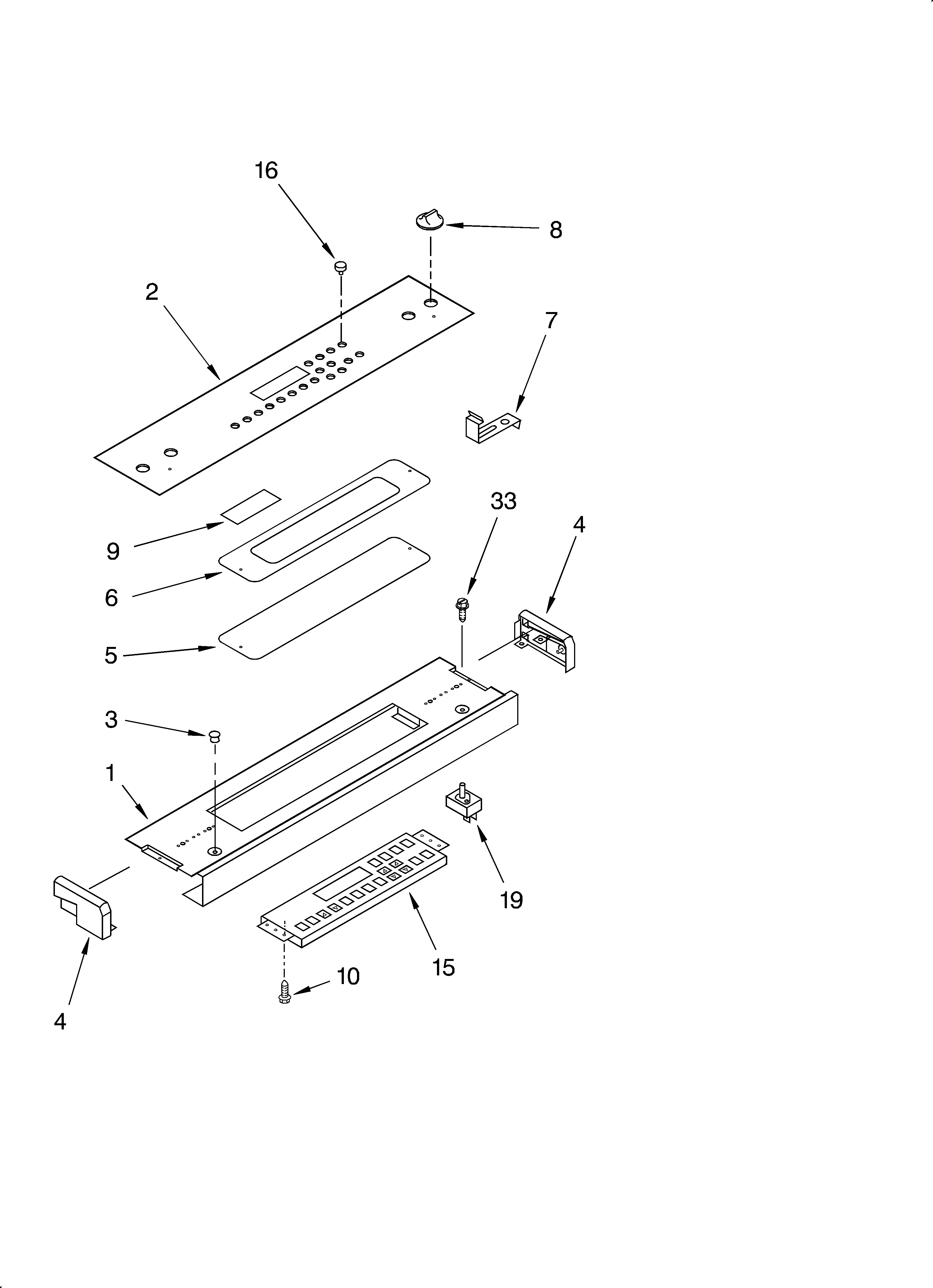 16
8
2
7
33
4
9
6
5
3
1
19
15
10
4