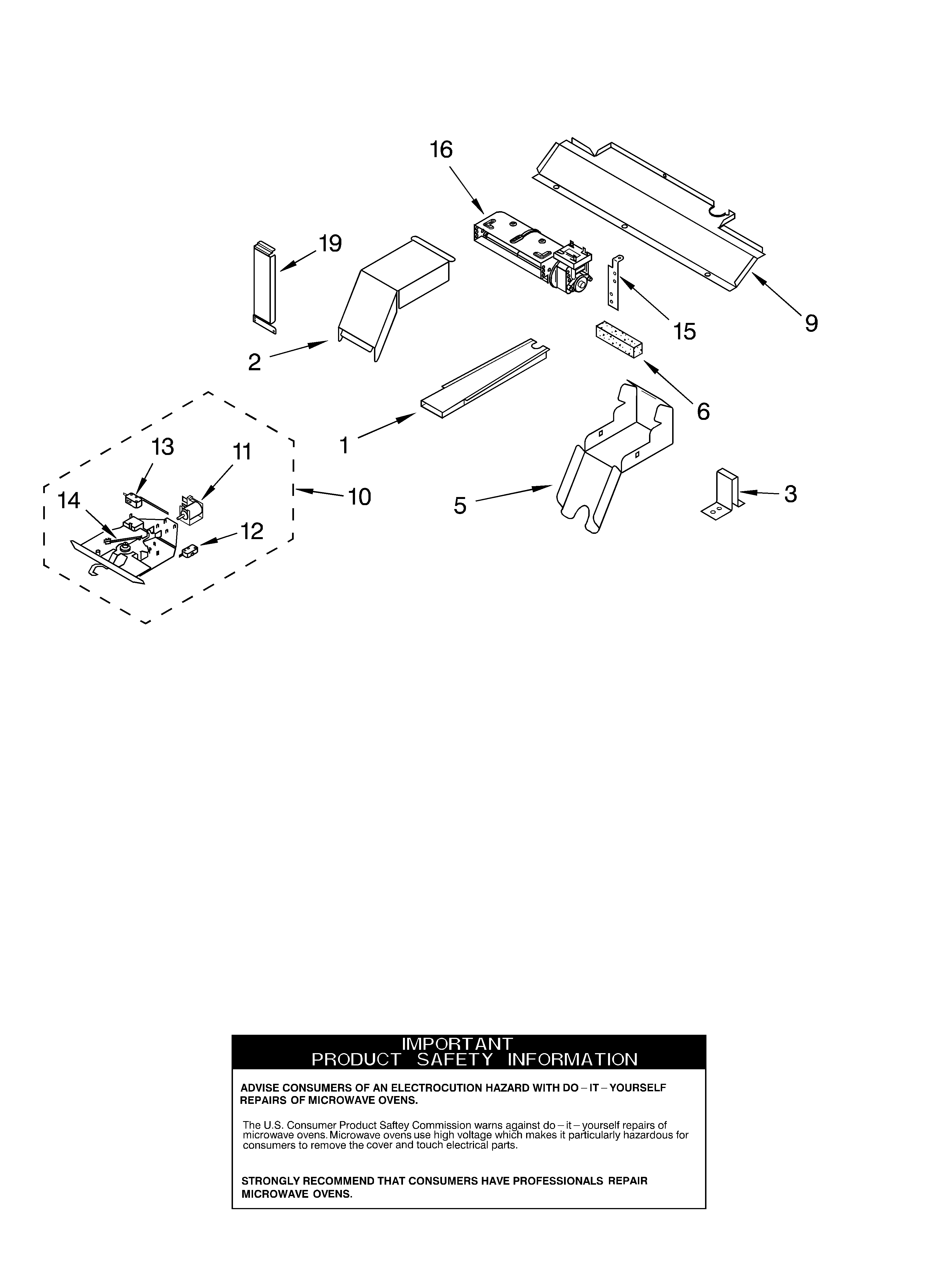 16

19

9

15

2

6

1

13

11

10

14

12

5

3

IMPORTANT
PRODUCT SAFETY INFORMATION

ADVISE CONSUMERS OF AN ELECTROCUTION HAZARD WITH DO – IT – YOURSELF REPAIRS OF MICROWAVE OVENS.

The U.S. Consumer Product Saftey Commission warns against do – it – yourself repairs of microwave ovens. Microwave ovens use high voltage which makes it particularly hazardous for consumers to remove the cover and touch electrical parts.

STRONGLY RECOMMEND THAT CONSUMERS HAVE PROFESSIONALS REPAIR MICROWAVE OVENS.