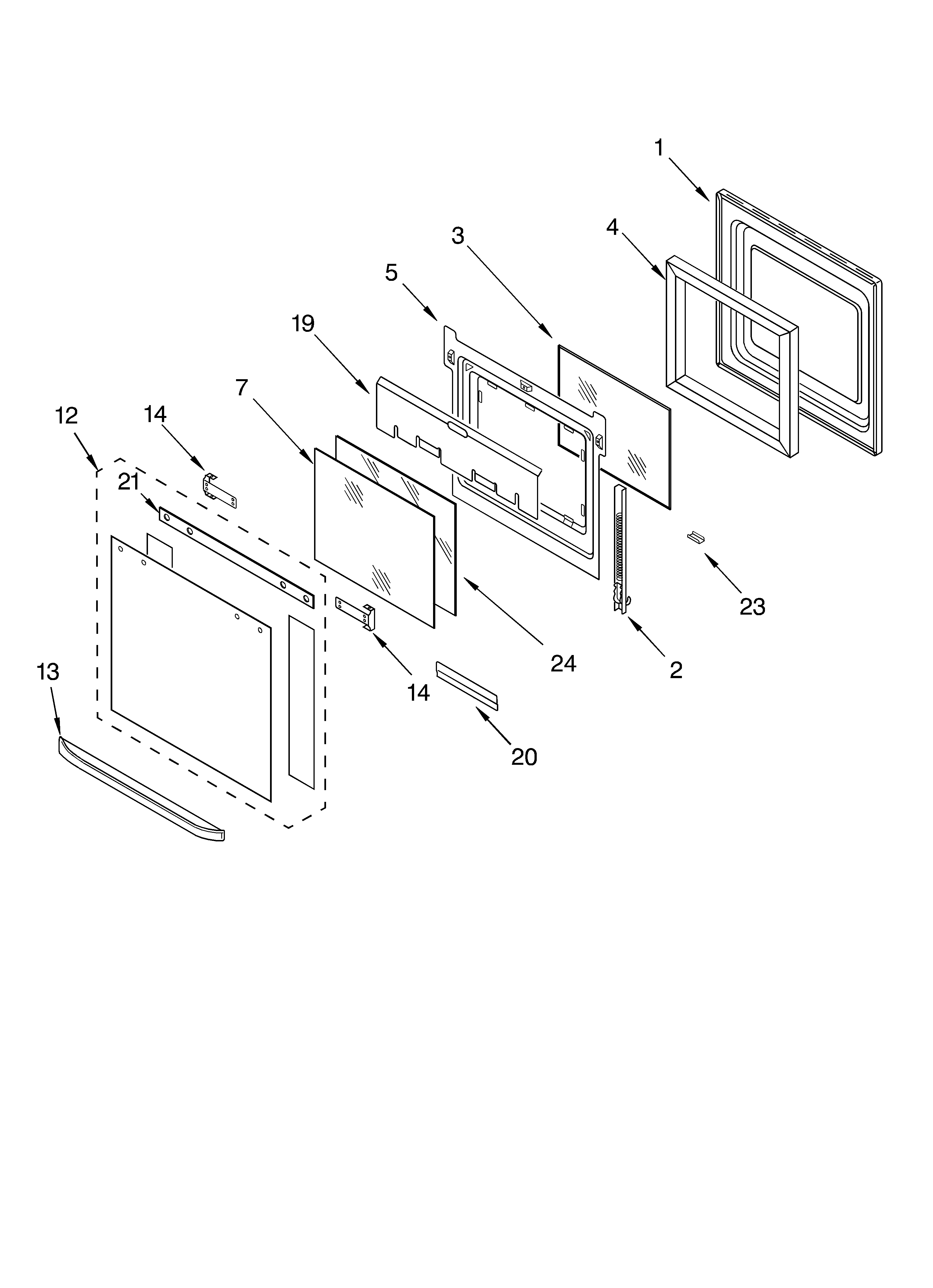 1
4
3
5
19
7
12
14
21
23
24
2
14
13
20