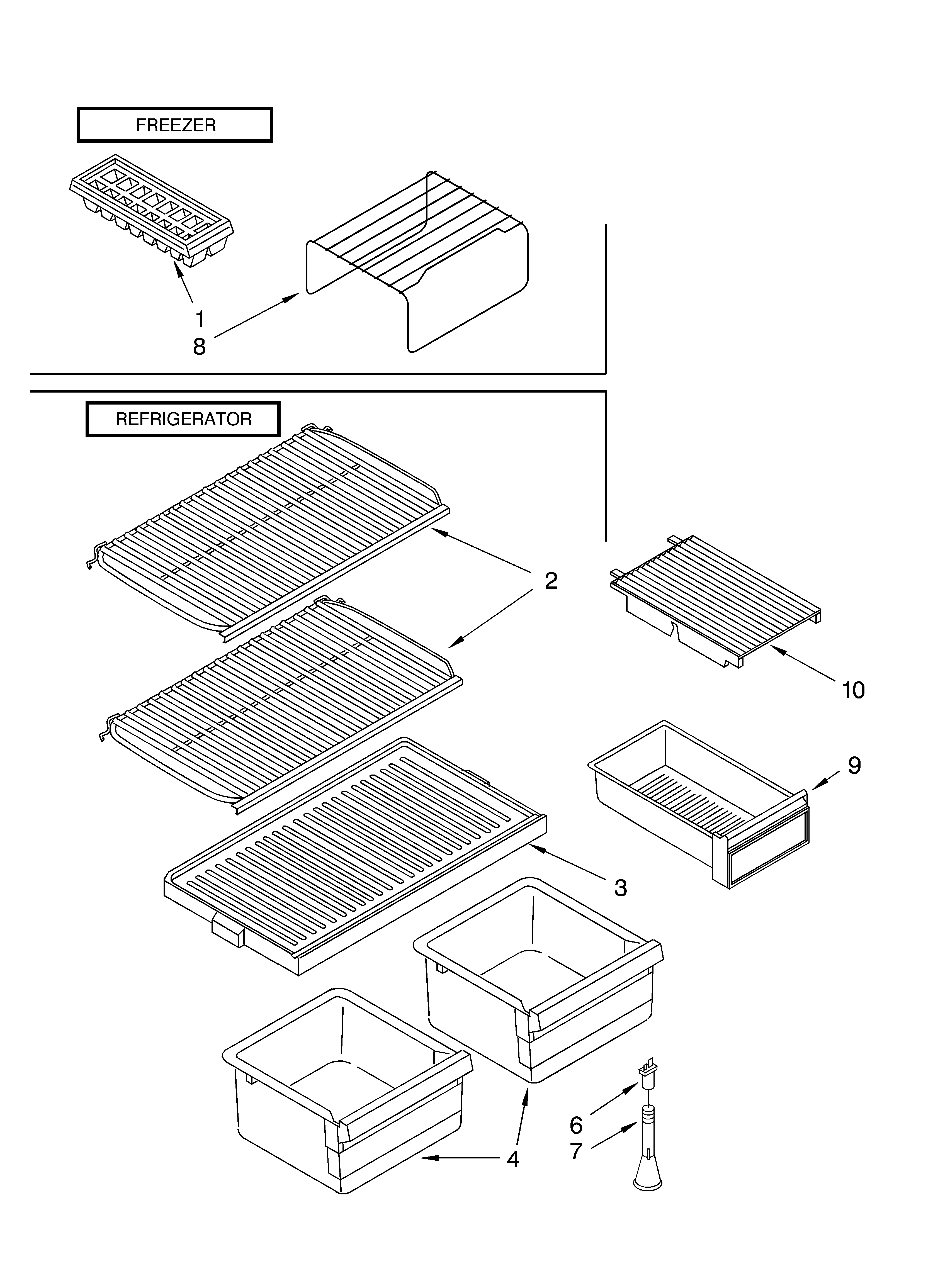 FREEZER

1
8

REFRIGERATOR

2

10

9

3

6
7

4