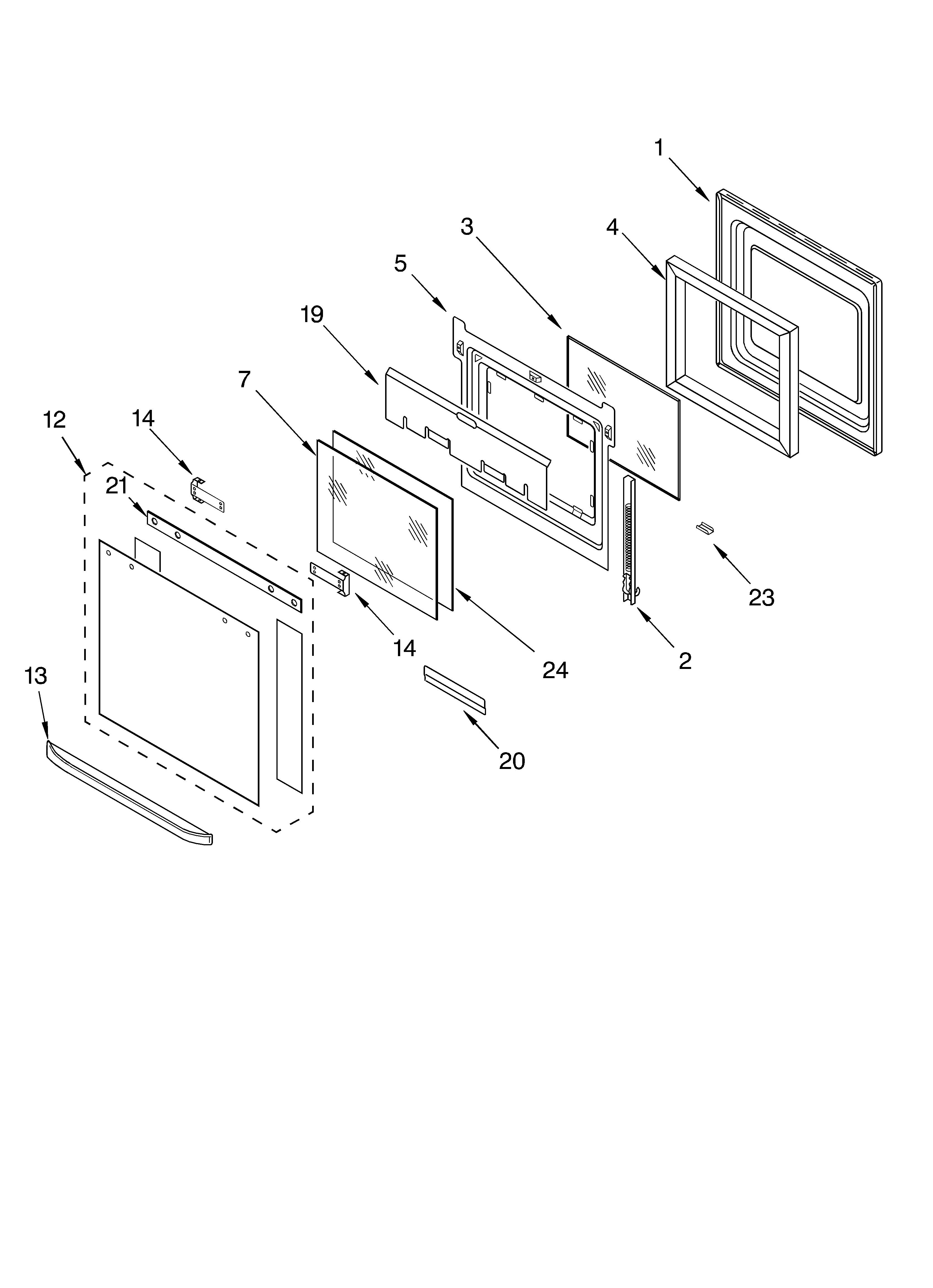 1
3
4
5
19
7
12
14
21
23
14
24
2
13
20