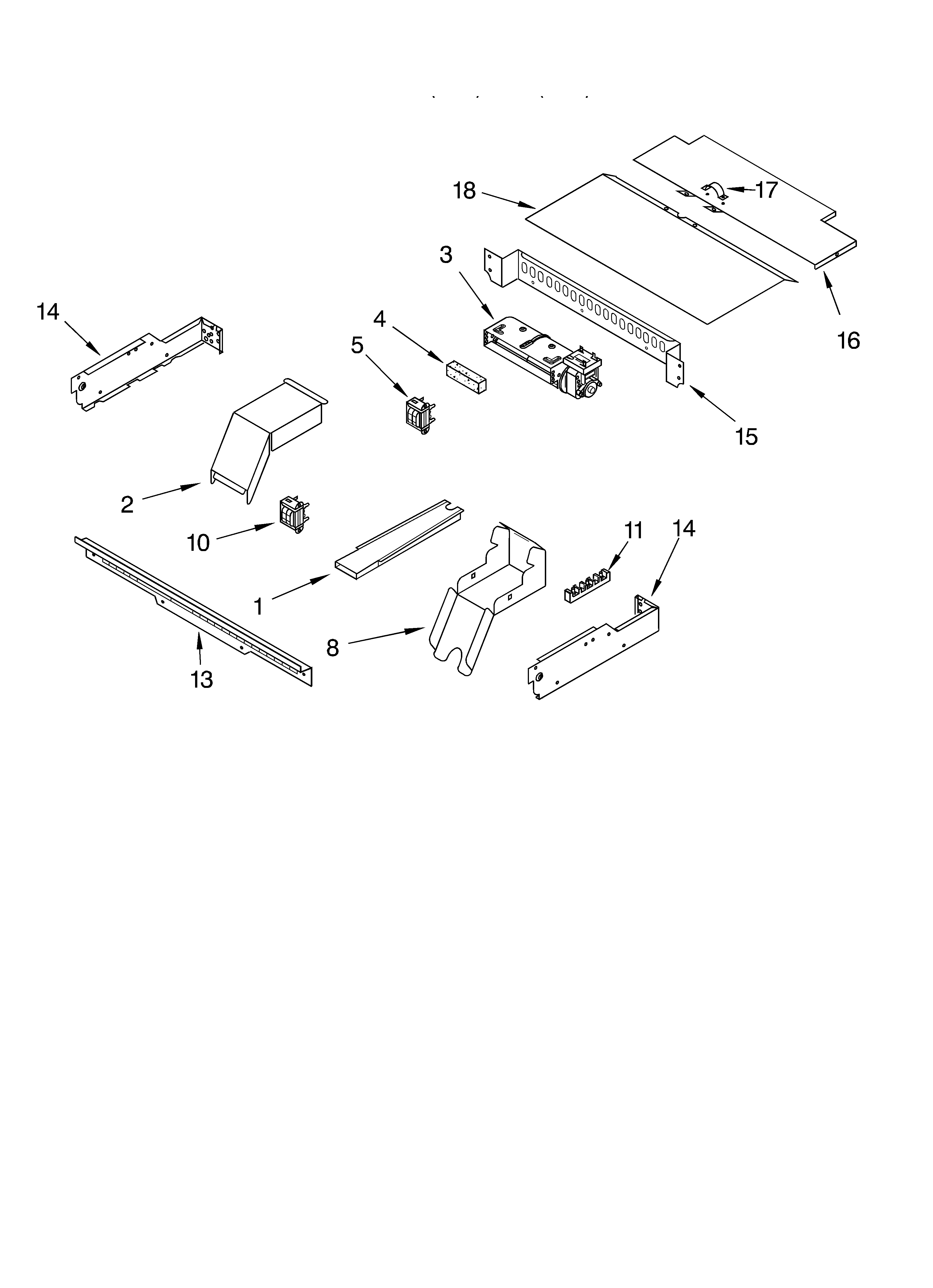 18
17
3
16
14
4
5
15
2
10
11
14
1
8
13