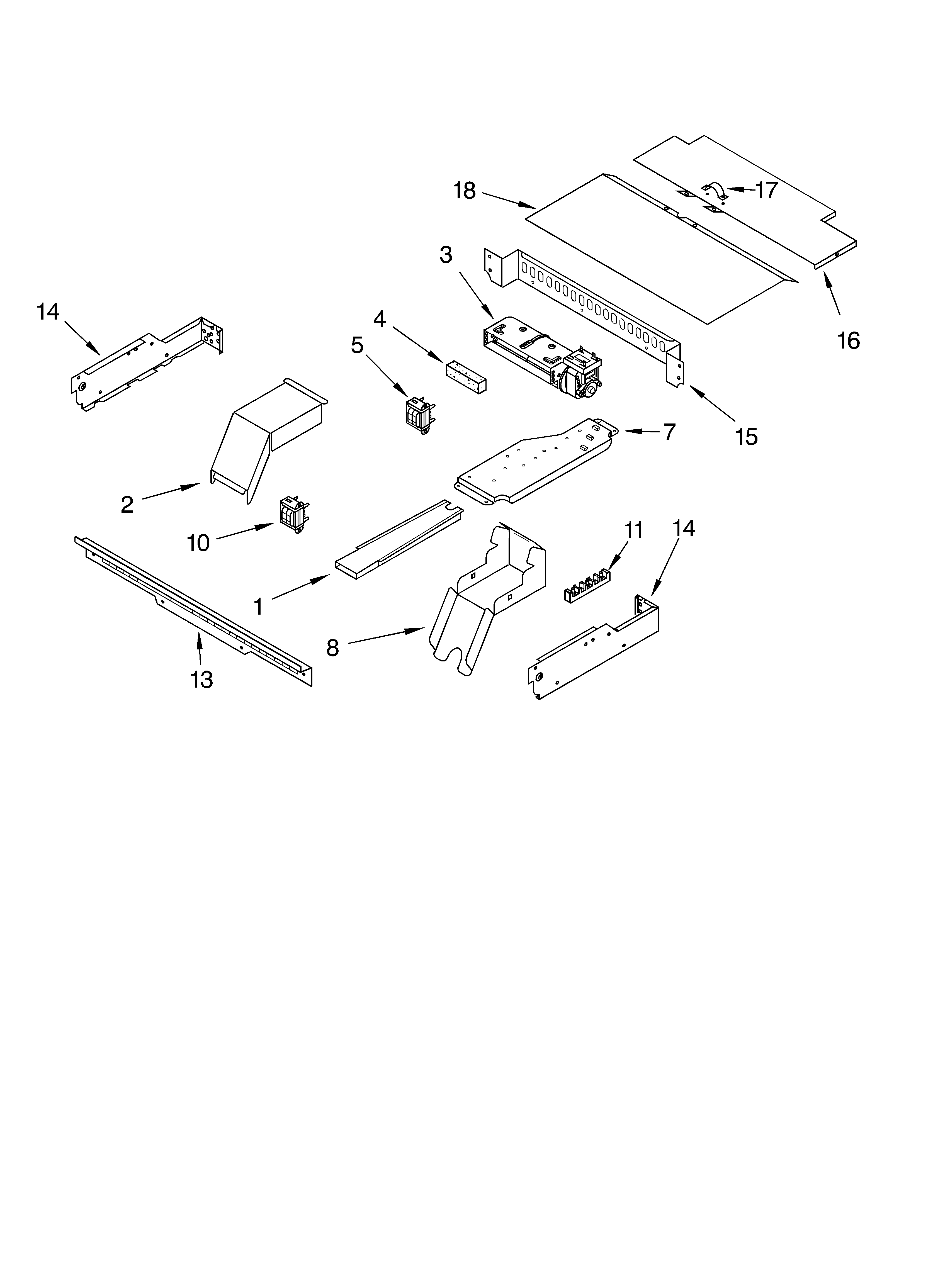 18
17
3
16
14
4
5
15
7
2
10
11
14
1
8
13