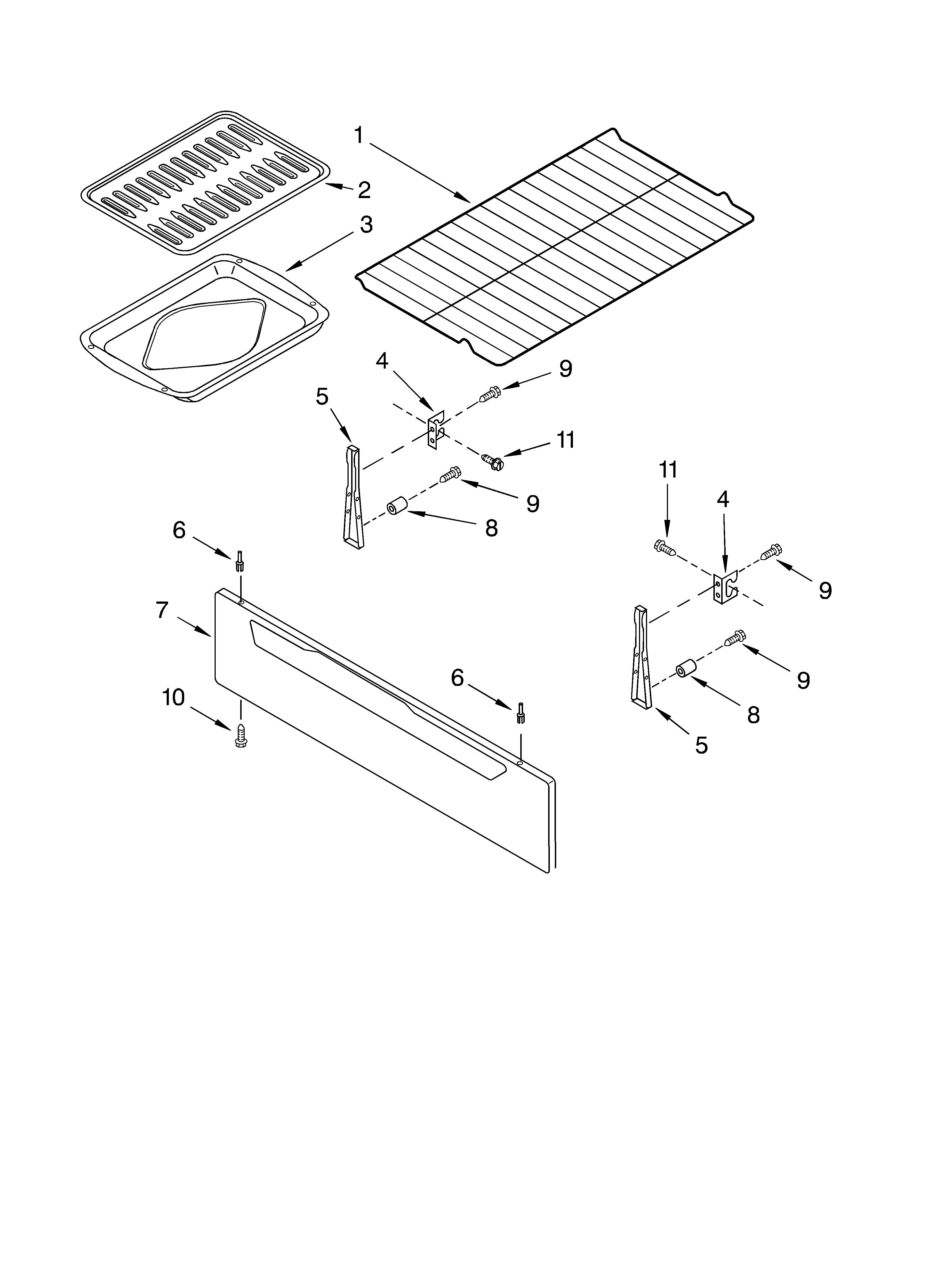 1
2
3
4
9
5
11
9
8
11
4
6
9
7
9
6
8
10
5