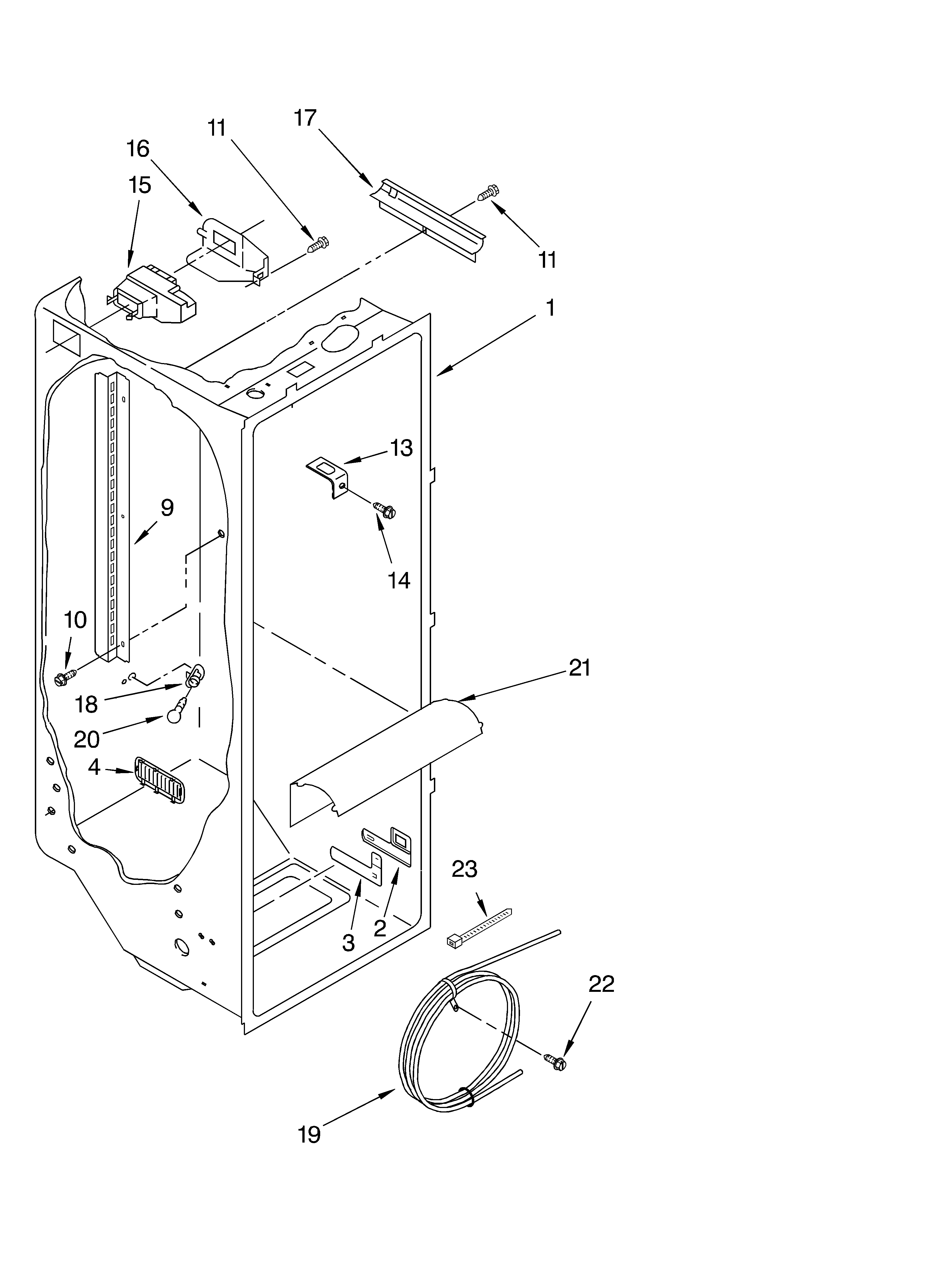 17
11
16
15
11
1
13
9
14
10
21
18
20
4
23
3
2
22
19