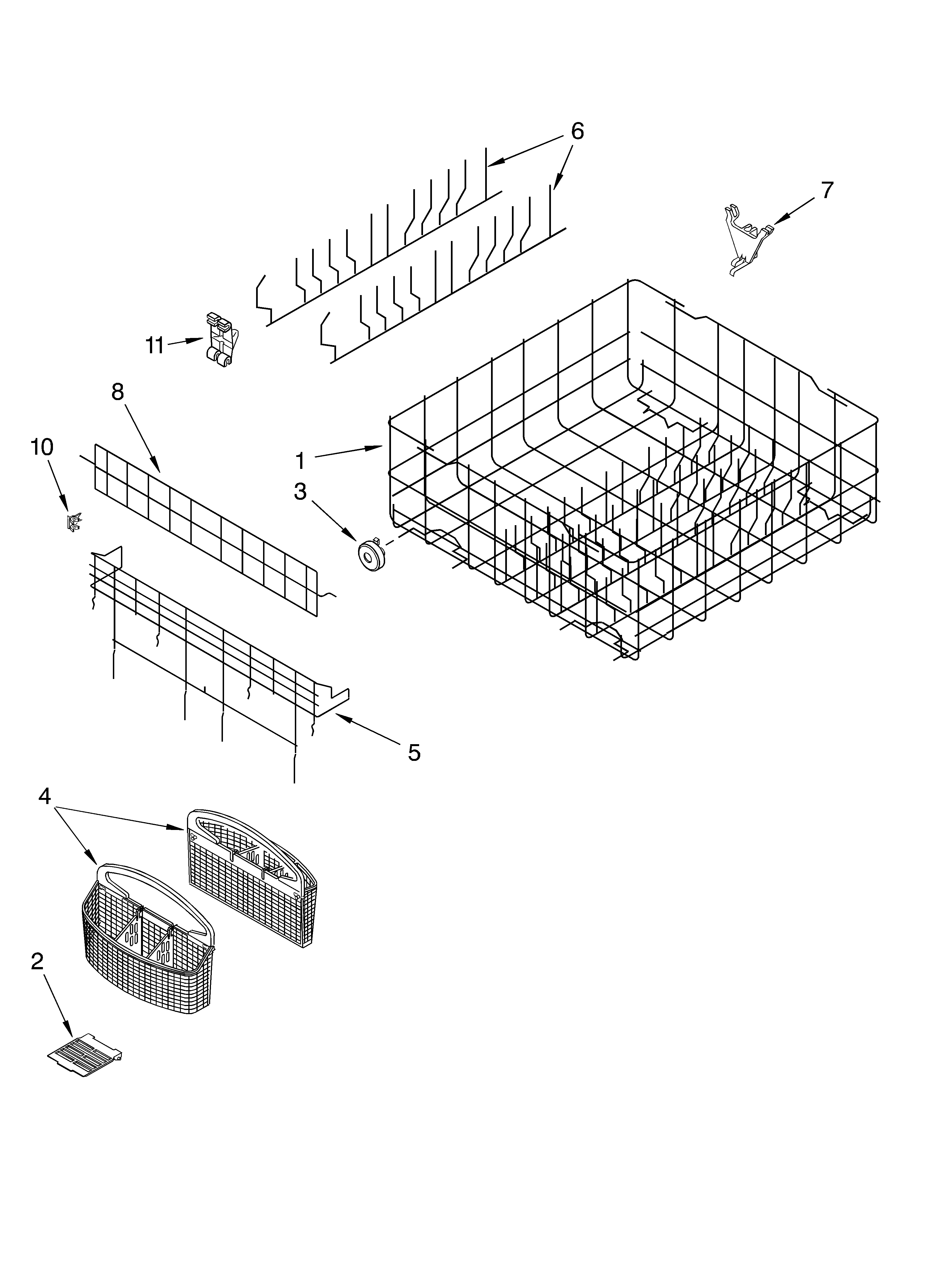 6
7
11
8
10
1
3
5
4
2