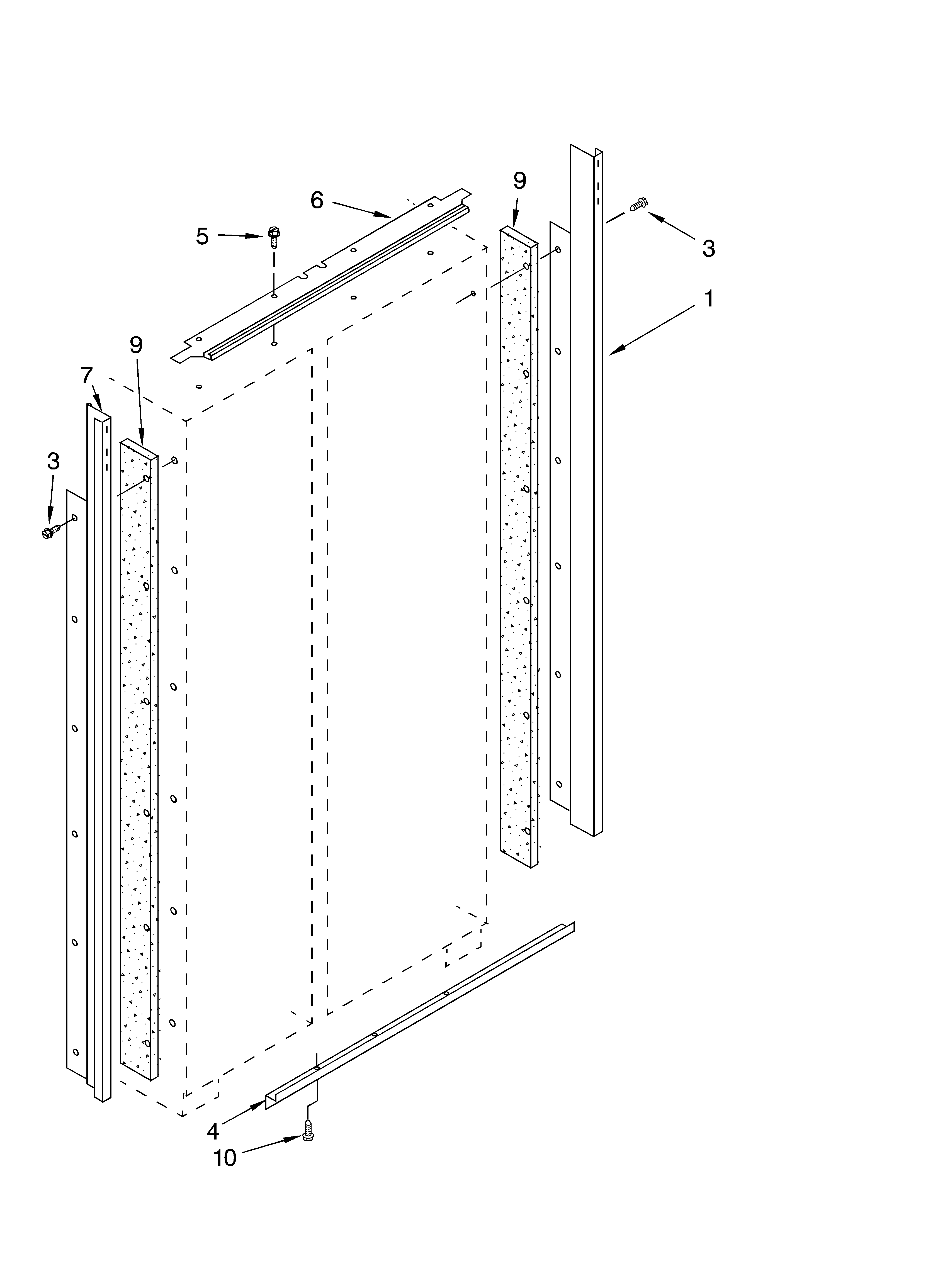 9
6
5
3
1
9
7
3
4
10