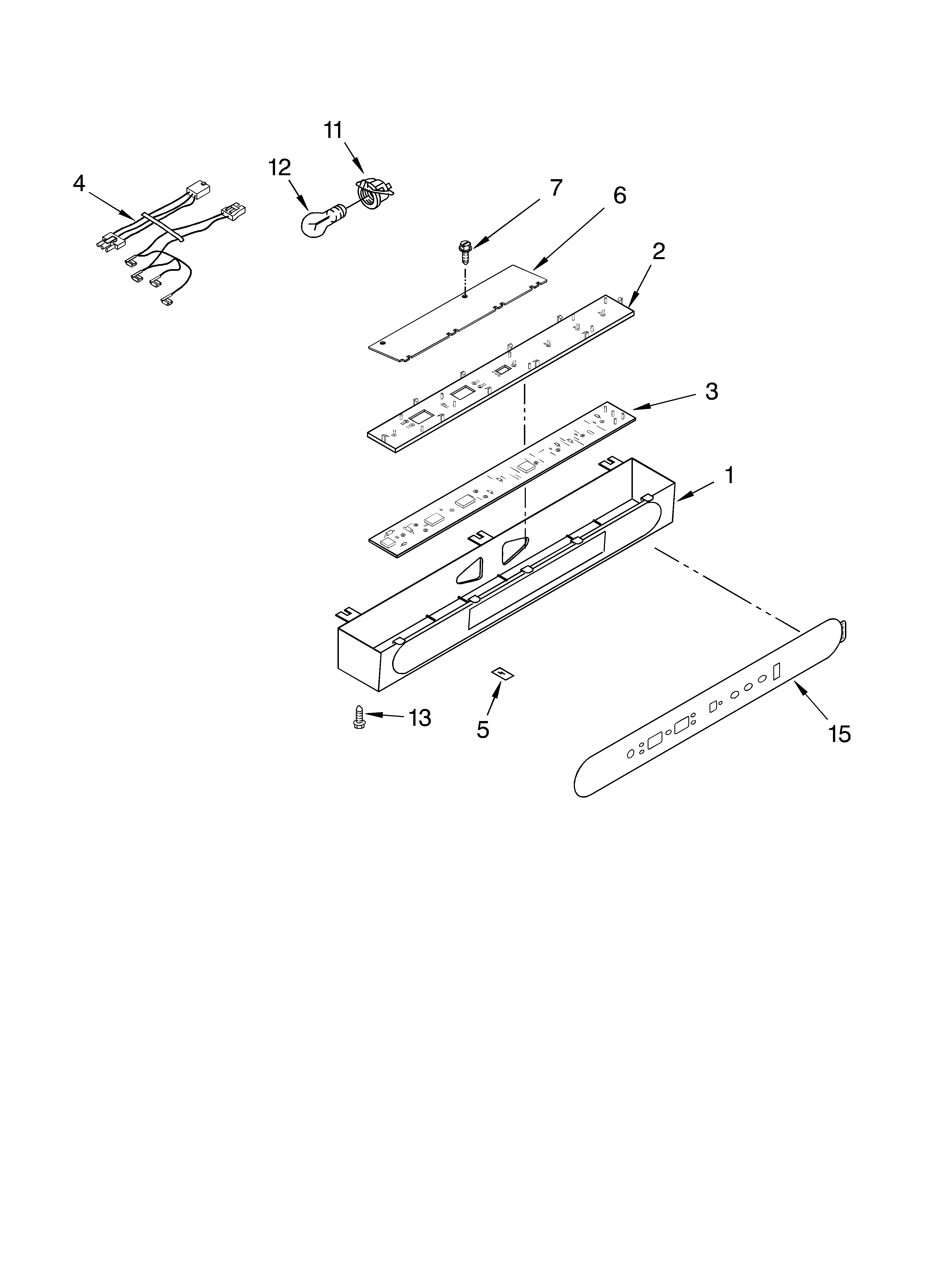 11
12
4
7
6
2
3
1
13
5
15